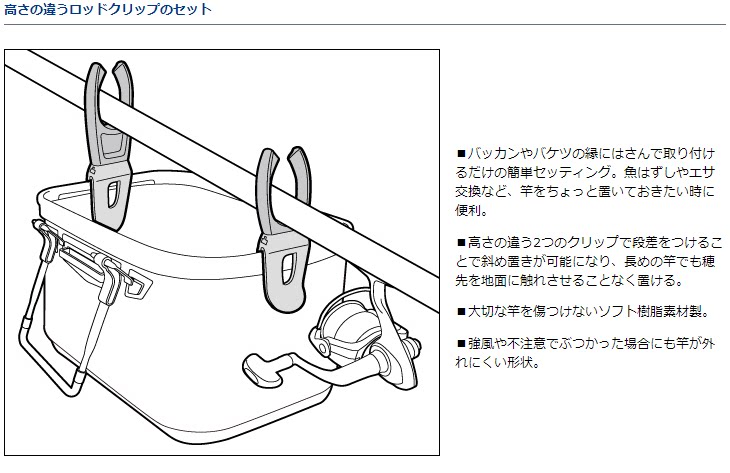 高さの違うロッドクリップのセット

■バッカンやバケツの縁にはさんで取り付けるだけの簡単セッティング。魚はずしやエサ交換など、竿をちょっと置いておきたい時に便利。

■高さの違う2つのクリップで段差をつけることで斜め置きが可能になり、長めの竿でも穂先を地面に触れさせることなく置ける。

■大切な竿を傷つけないソフト樹脂素材製。

■強風や不注意でぶつかった場合にも竿が外れにくい形状。