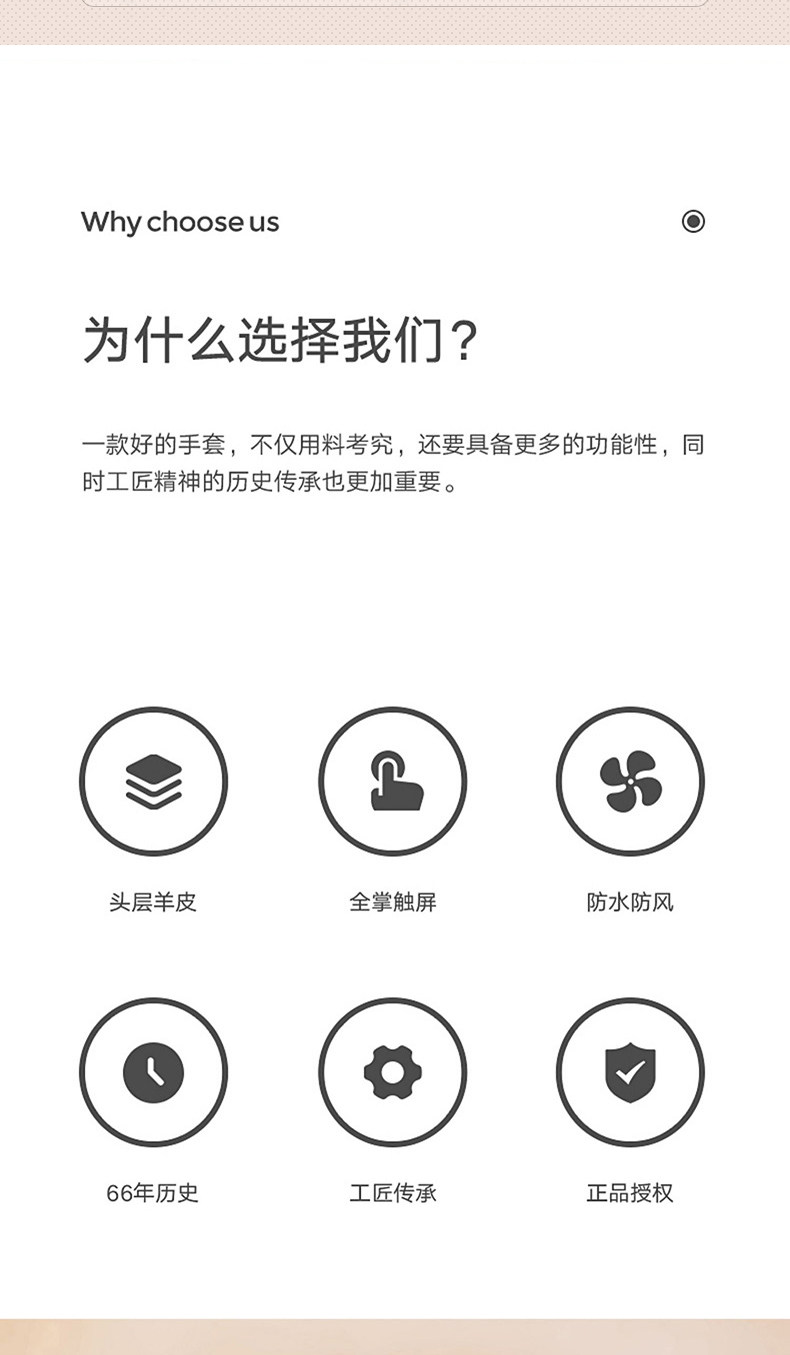 Why choose us

为什么选择我们？

一款好的手套，不仅用料考究，还要具备更多的功能性，同时工匠精神的历史传承也更加重要。

头层羊皮

全掌触屏

防水防风

66年历史

工匠传承

正品授权