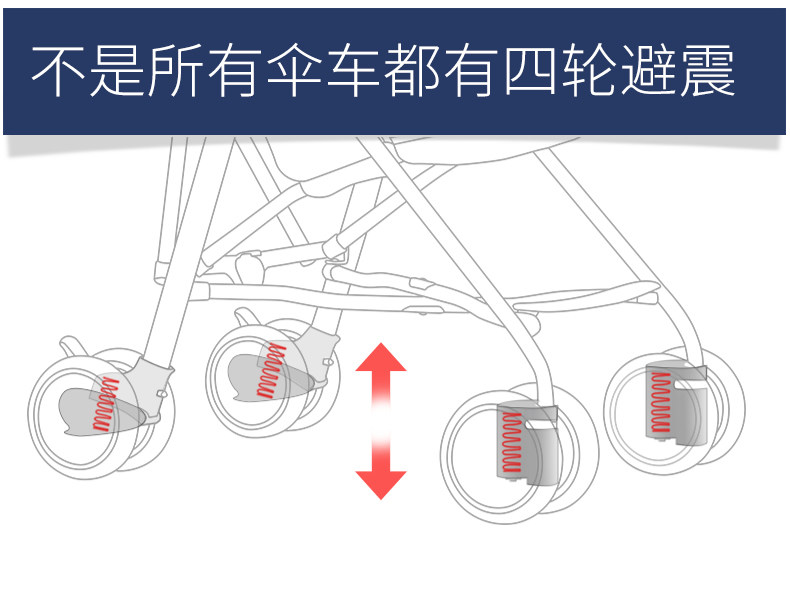 不是所有伞车都有四轮避震