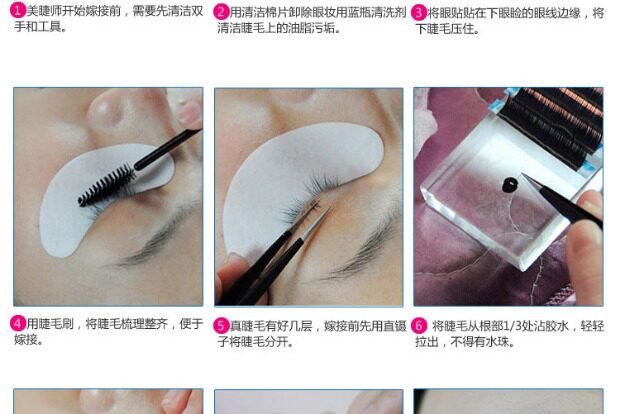 1 美睫师开始嫁接前，需要先清洁双手和工具。

2 用清洁棉片卸除眼妆用蓝瓶清洗剂清洁睫毛上的油脂污垢。

3 将眼贴贴在下眼睑的眼线边缘，将下睫毛压住。

4 用睫毛刷，将睫毛梳理整齐，便于嫁接。

5 真睫毛有好几层，嫁接前先用直镊子将睫毛分开。

6 将睫毛从根部1/3处沾胶水，轻轻拉出，不得有水珠。