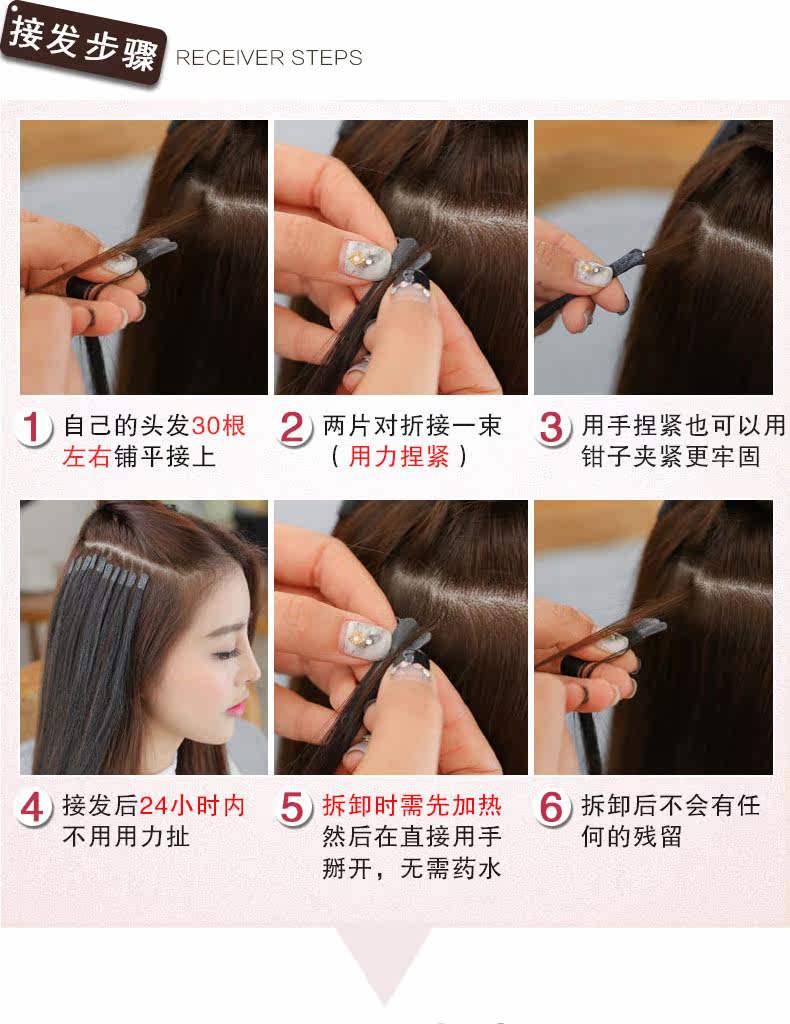 接发步骤 RECEIVER STEPS

1 自己的头发30根左右铺平接上

2 两片对折接一束（用力捏紧）

3 用手捏紧也可以用钳子夹紧更牢固

4 接发后24小时内不用用力扯

5 拆卸时需先加热然后在直接用手掰开，无需药水

6 拆卸后不会有任何的残留