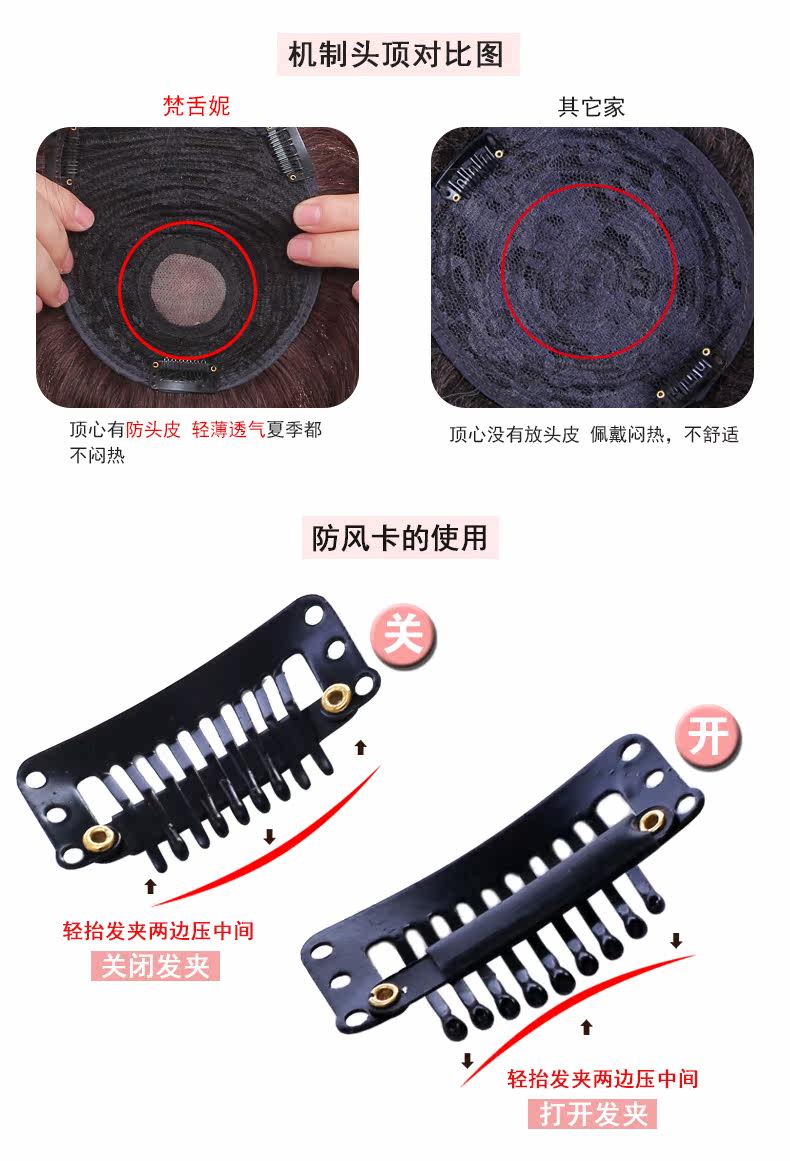 机制头顶对比图

梵舌妮

顶心有防头皮 轻薄透气夏季都不闷热

其它家

顶心没有放头皮 佩戴闷热，不舒适

防风卡的使用

关

轻抬发夹两边压中间

关闭发夹

开

轻抬发夹两边压中间

打开发夹