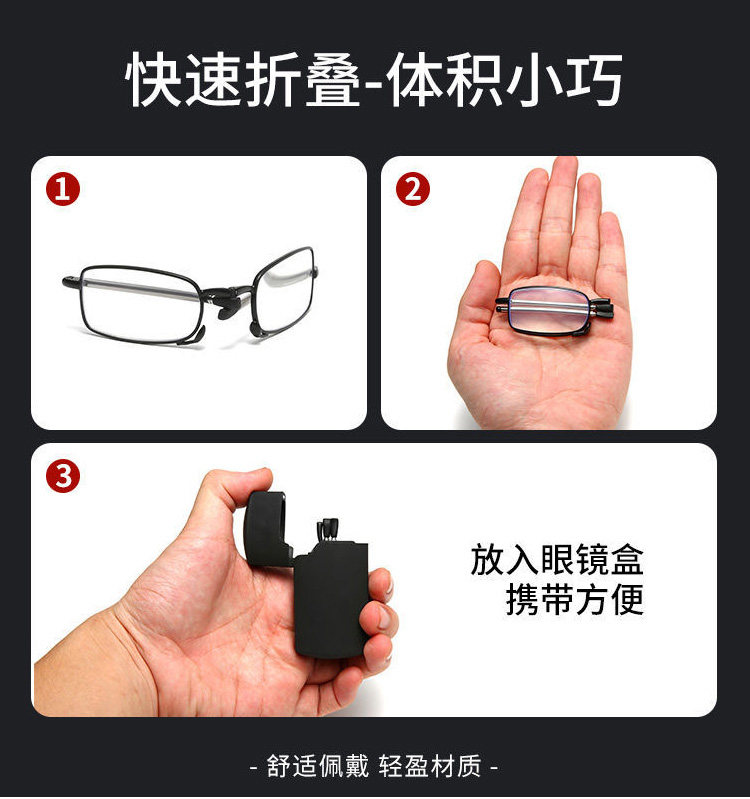 快速折叠-体积小巧

1

2

3

放入眼镜盒
携带方便

- 舒适佩戴 轻盈材质 -