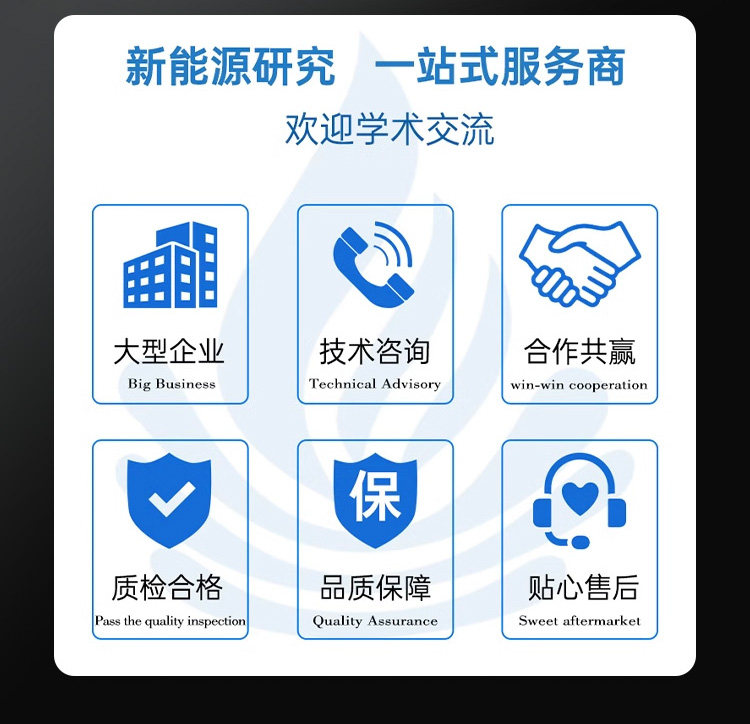 新能源研究 一站式服务商

欢迎学术交流

大型企业
Big Business

技术咨询
Technical Advisory

合作共赢
win-win cooperation

质检合格
Pass the quality inspection

保

品质保障
Quality Assurance

贴心售后
Sweet aftermarket