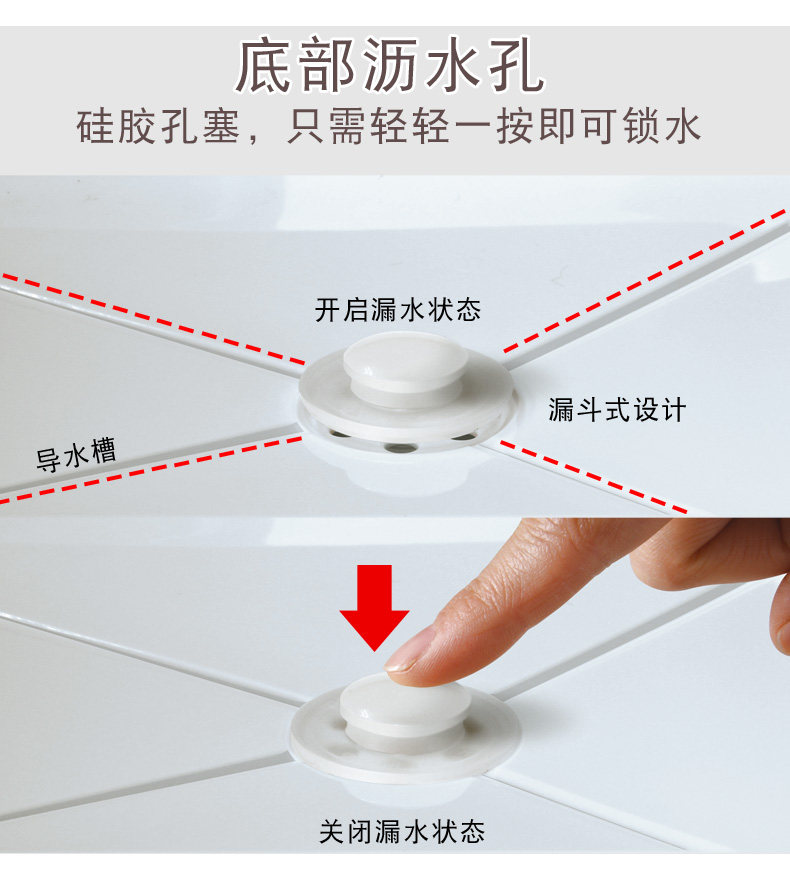 底部沥水孔
硅胶孔塞，只需轻轻一按即可锁水

开启漏水状态

漏斗式设计

导水槽

关闭漏水状态