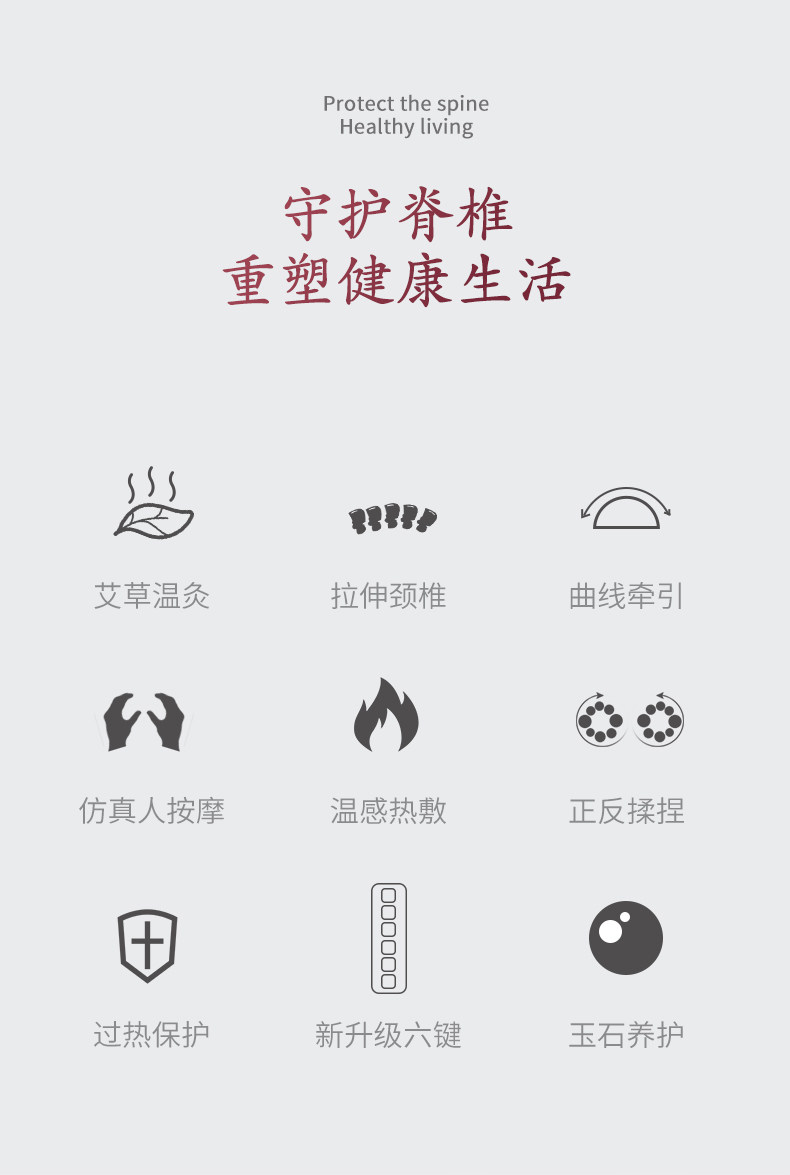 Protect the spine
Healthy living

守护脊椎
重塑健康生活

艾草温灸

拉伸颈椎

曲线牵引

仿真人按摩

温感热敷

正反揉捏

过热保护

新升级六键

玉石养护