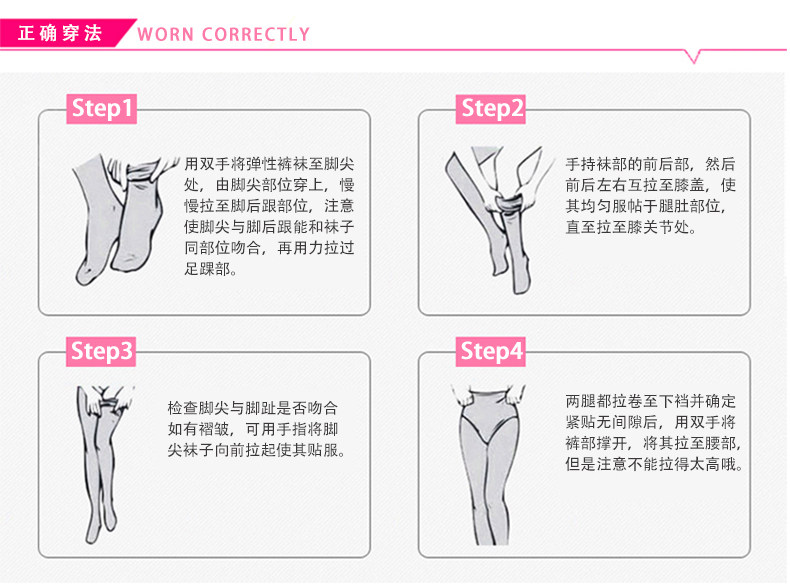 正确穿法 WORN CORRECTLY

Step1

用双手将弹性裤袜至脚尖处，由脚尖部位穿上，慢慢拉至脚后跟部位，注意使脚尖与脚后跟能和袜子同部位吻合，再用力拉过足踝部。

Step2

手持袜部的前后部，然后前后左右互拉至膝盖，使其均匀服帖于腿肚部位，直至拉至膝关节处。

Step3

检查脚尖与脚趾是否吻合如有褶皱，可用手指将脚尖袜子向前拉起使其贴服。

Step4

两腿都拉卷至下裆并确定紧贴无间隙后，用双手将裤部撑开，将其拉至腰部，但是注意不能拉得太高哦。