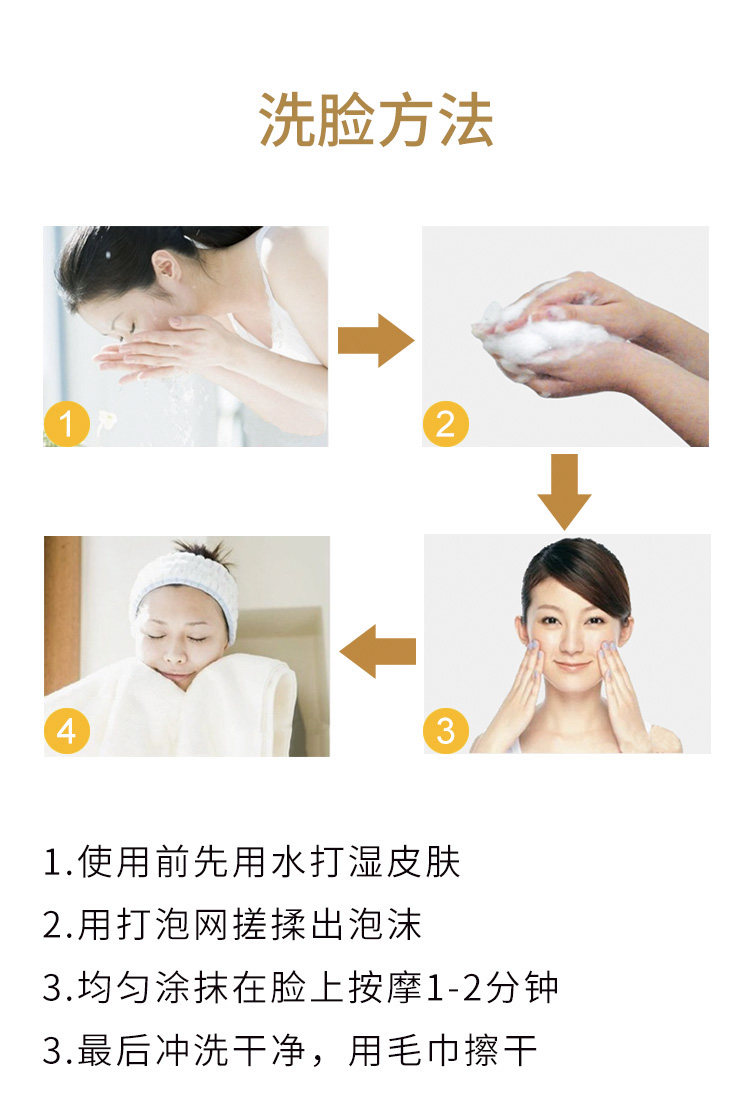 洗脸方法

1

2

4

3

1.使用前先用水打湿皮肤
2.用打泡网搓揉出泡沫
3.均匀涂抹在脸上按摩1-2分钟
3.最后冲洗干净，用毛巾擦干