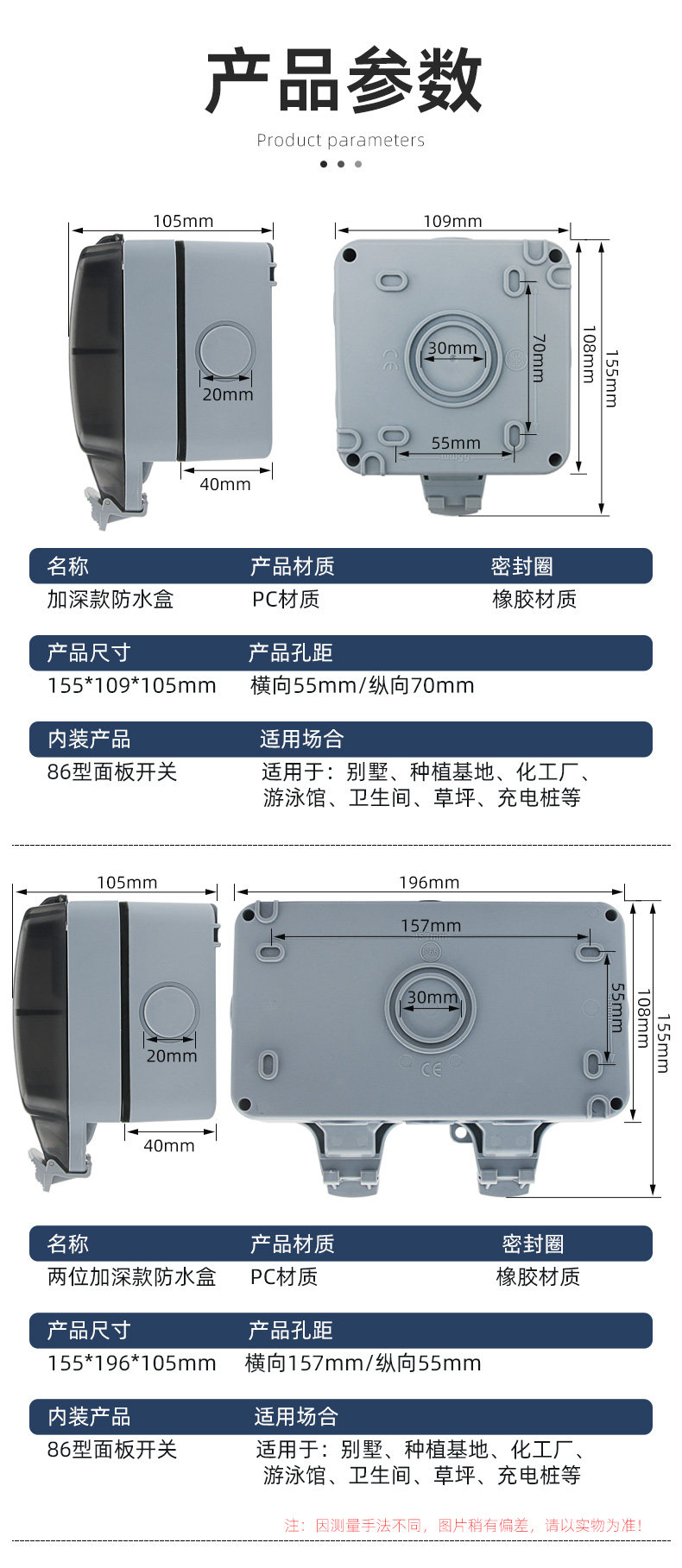 产品参数

Product parameters

105mm
20mm
40mm
109mm
30mm
70mm
55mm
108mm
155mm

| 名称 | 产品材质 | 密封圈 |
|---|---|---|
| 加深款防水盒 | PC材质 | 橡胶材质 |

| 产品尺寸 | 产品孔距 |
|---|---|
| 155*109*105mm | 横向55mm/纵向70mm |

| 内装产品 | 适用场合 |
|---|---|
| 86型面板开关 | 适用于：别墅、种植基地、化工厂、游泳馆、卫生间、草坪、充电桩等 |

105mm
20mm
40mm
196mm
157mm
30mm
55mm
108mm
155mm

| 名称 | 产品材质 | 密封圈 |
|---|---|---|
| 两位加深款防水盒 | PC材质 | 橡胶材质 |

| 产品尺寸 | 产品孔距 |
|---|---|
| 155*196*105mm | 横向157mm/纵向55mm |

| 内装产品 | 适用场合 |
|---|---|
| 86型面板开关 | 适用于：别墅、种植基地、化工厂、游泳馆、卫生间、草坪、充电桩等 |

注：因测量手法不同，图片稍有偏差，请以实物为准！