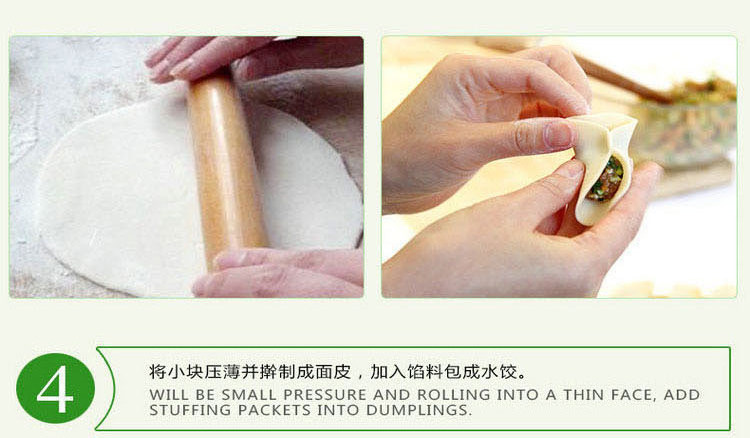 4

将小块压薄并擀制成面皮，加入馅料包成水饺。
WILL BE SMALL PRESSURE AND ROLLING INTO A THIN FACE, ADD STUFFING PACKETS INTO DUMPLINGS.