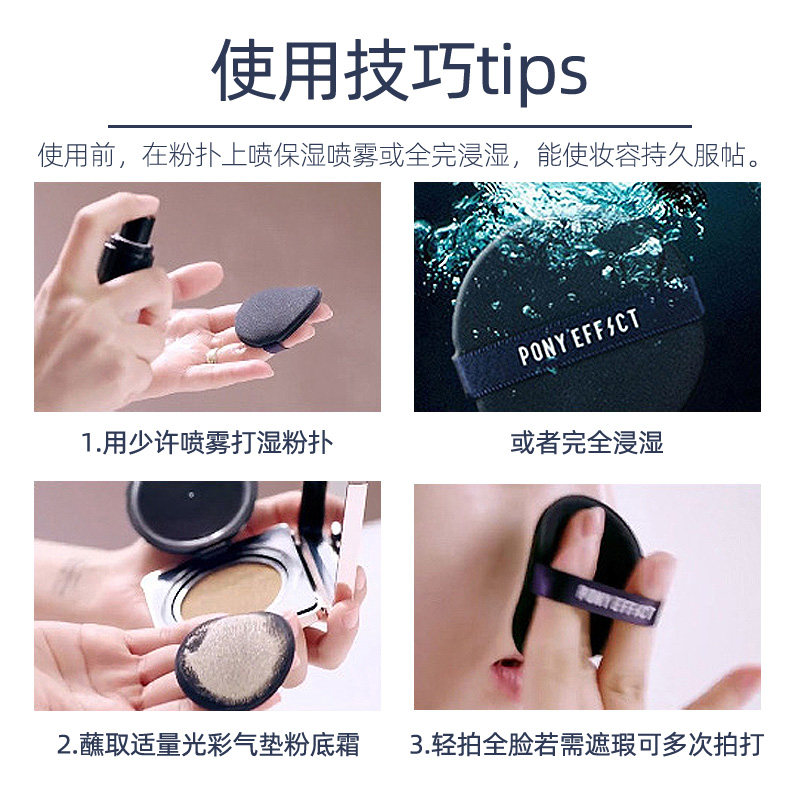 使用技巧tips

使用前，在粉扑上喷保湿喷雾或全完浸湿，能使妆容持久服帖。

PONY EFFECT

1.用少许喷雾打湿粉扑

或者完全浸湿

PONY EFFECT

2.蘸取适量光彩气垫粉底霜

3.轻拍全脸若需遮瑕可多次拍打