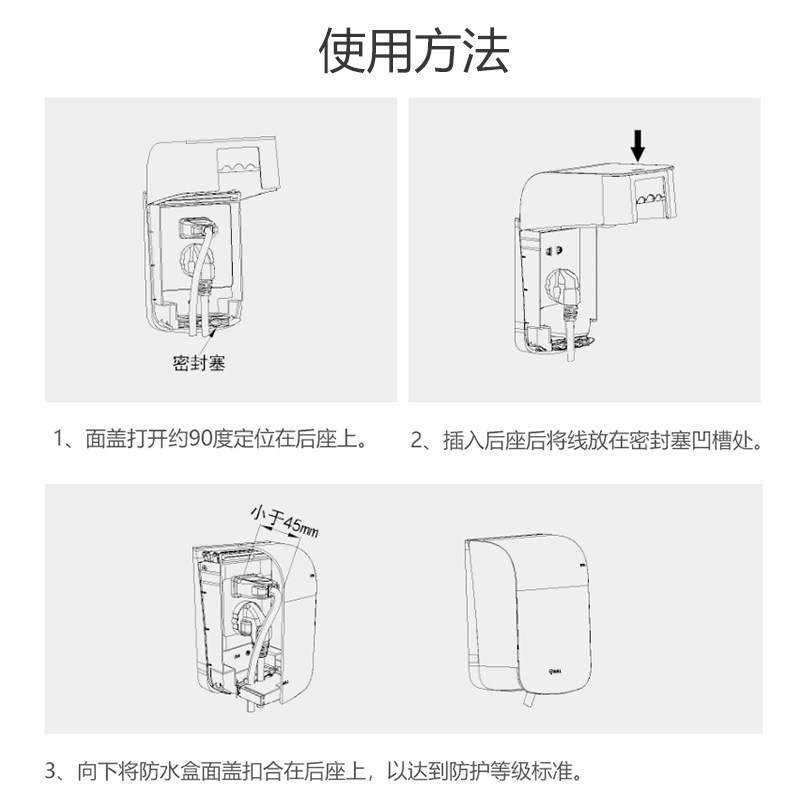 使用方法

密封塞

1、面盖打开约90度定位在后座上。

2、插入后座后将线放在密封塞凹槽处。

小于45mm

3、向下将防水盒面盖扣合在后座上，以达到防护等级标准。