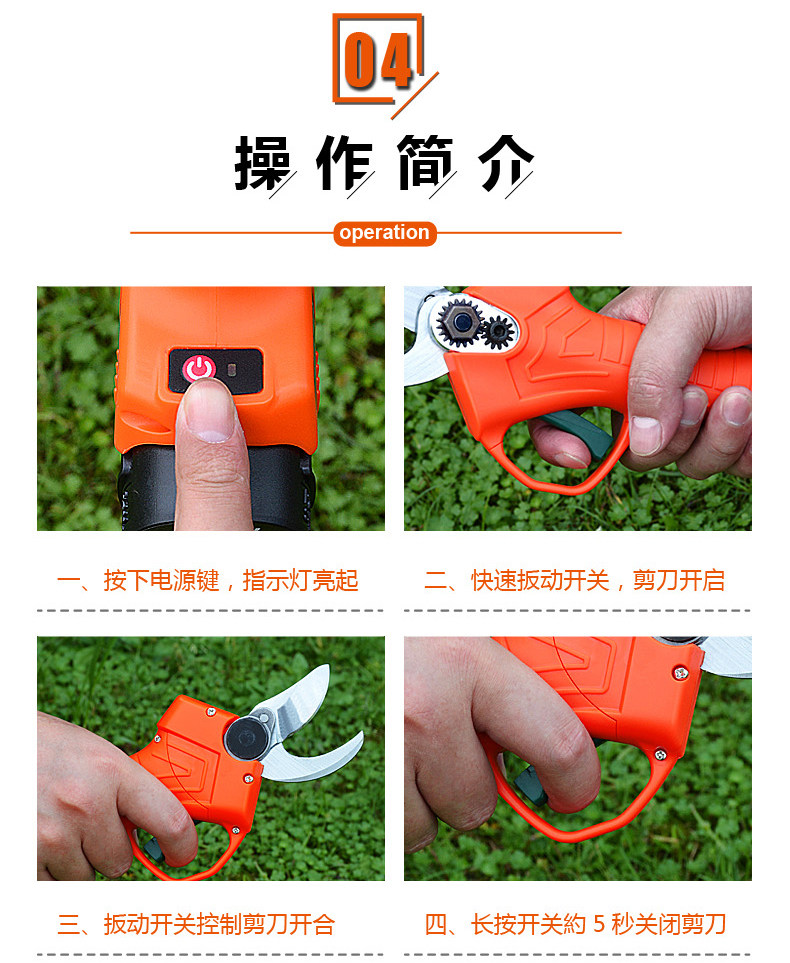 04

操作简介

operation

一、按下电源键，指示灯亮起

二、快速扳动开关，剪刀开启

三、扳动开关控制剪刀开合

四、长按开关約 5 秒关闭剪刀