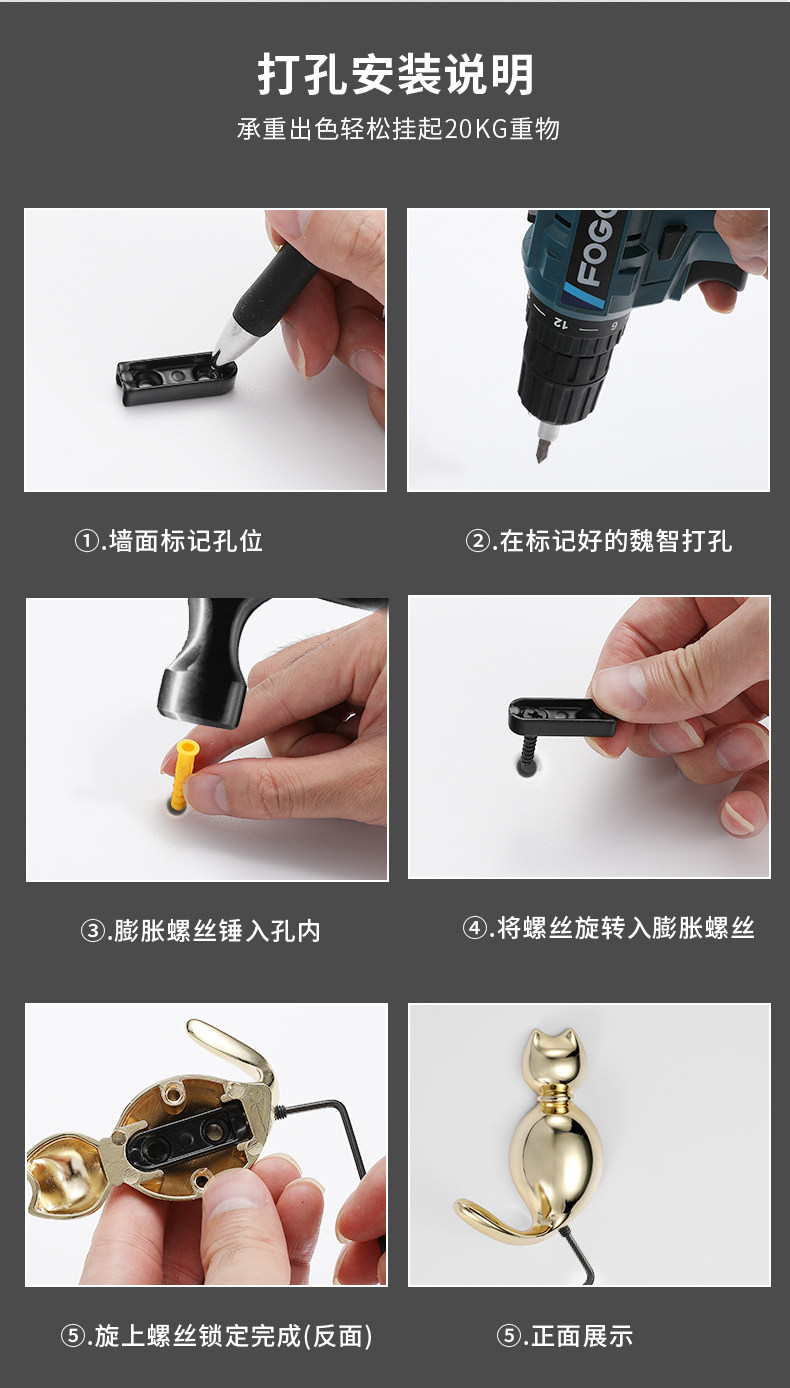 打孔安装说明

承重出色轻松挂起20KG重物

FOGO

12

6

①.墙面标记孔位

②.在标记好的魏智打孔

③.膨胀螺丝锤入孔内

④.将螺丝旋转入膨胀螺丝

⑤.旋上螺丝锁定完成(反面)

⑤.正面展示