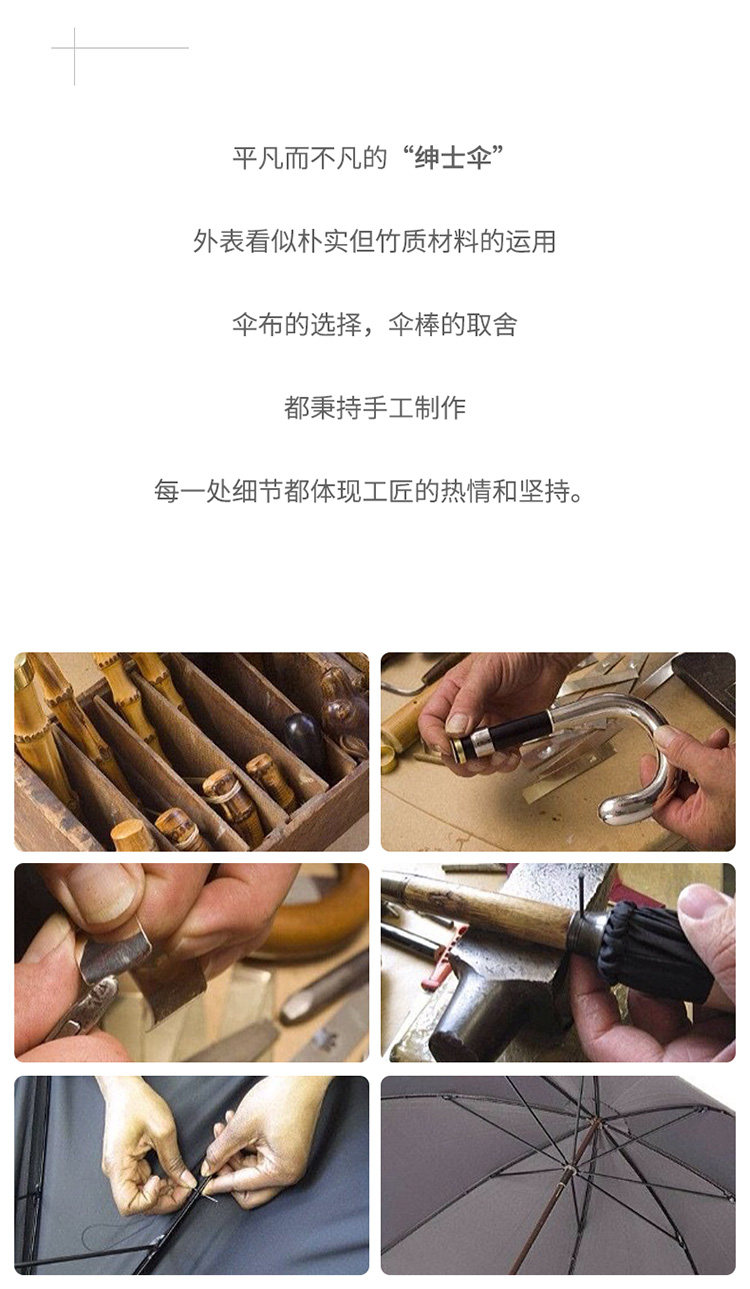 平凡而不凡的“绅士伞”

外表看似朴实但竹质材料的运用

伞布的选择，伞棒的取舍

都秉持手工制作

每一处细节都体现工匠的热情和坚持。