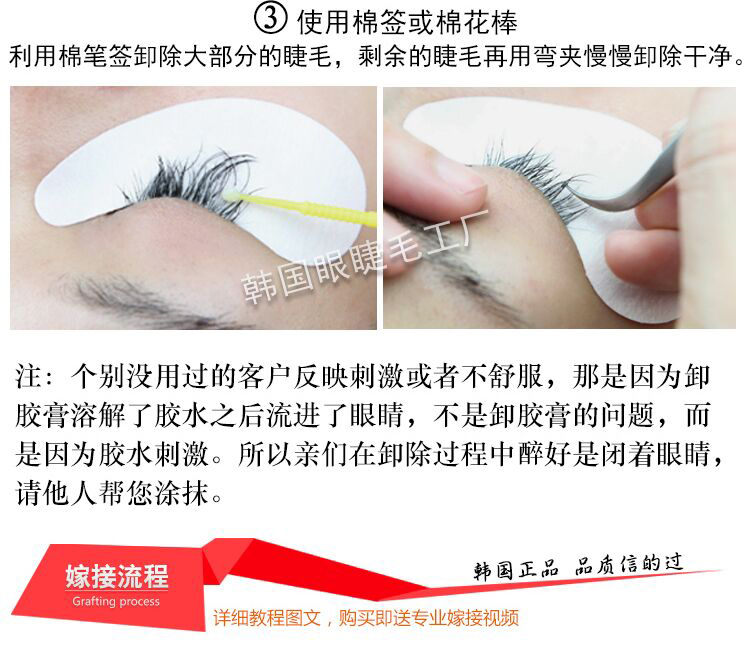 ③ 使用棉签或棉花棒

利用棉笔签卸除大部分的睫毛，剩余的睫毛再用弯夹慢慢卸除干净。

韩国眼睫毛工厂

注：个别没用过的客户反映刺激或者不舒服，那是因为卸胶膏溶解了胶水之后流进了眼睛，不是卸胶膏的问题，而是因为胶水刺激。所以亲们在卸除过程中醉好是闭着眼睛，请他人帮您涂抹。

嫁接流程
Grafting process

韩国正品 品质信的过

详细教程图文，购买即送专业嫁接视频