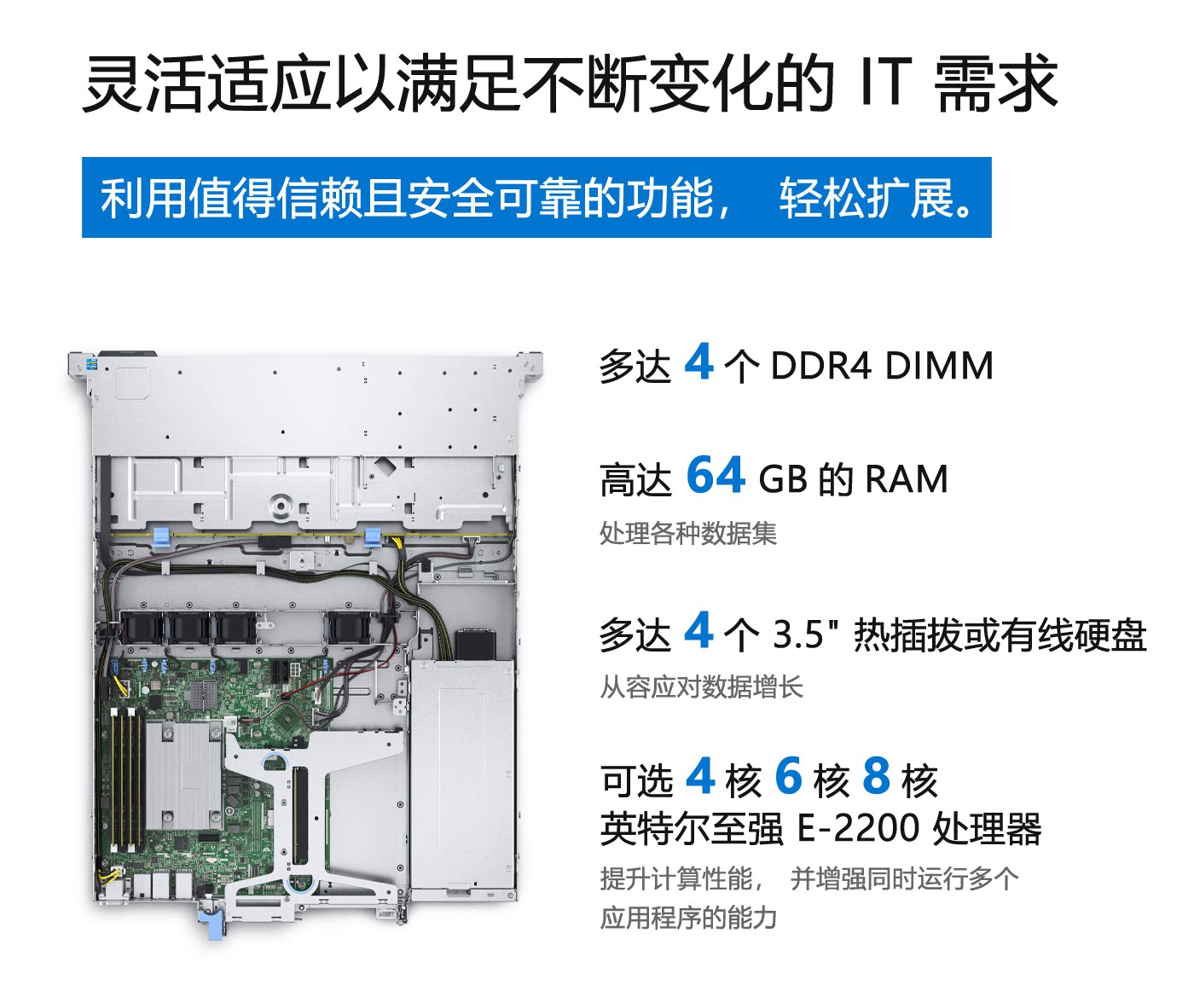 灵活适应以满足不断变化的 IT 需求

利用值得信赖且安全可靠的功能， 轻松扩展。

多达 4 个 DDR4 DIMM

高达 64 GB 的 RAM

处理各种数据集

多达 4 个 3.5" 热插拔或有线硬盘

从容应对数据增长

可选 4 核 6 核 8 核
英特尔至强 E-2200 处理器

提升计算性能， 并增强同时运行多个应用程序的能力