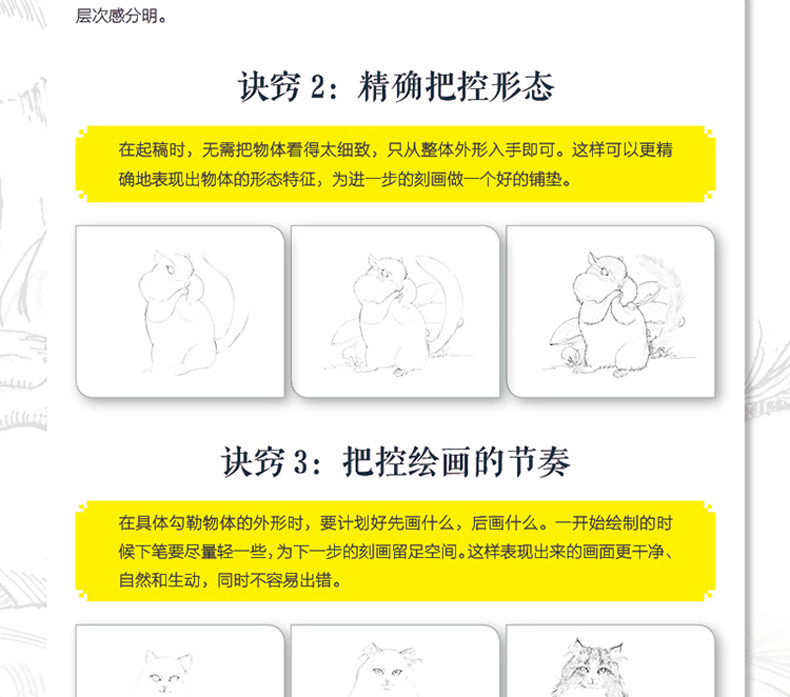 层次感分明。

诀窍 2：精确把控形态

在起稿时，无需把物体看得太细致，只从整体外形入手即可。这样可以更精确地表现出物体的形态特征，为进一步的刻画做一个好的铺垫。

诀窍 3：把控绘画的节奏

在具体勾勒物体的外形时，要计划好先画什么，后画什么。一开始绘制的时候下笔要尽量轻一些，为下一步的刻画留足空间。这样表现出来的画面更干净、自然和生动，同时不容易出错。