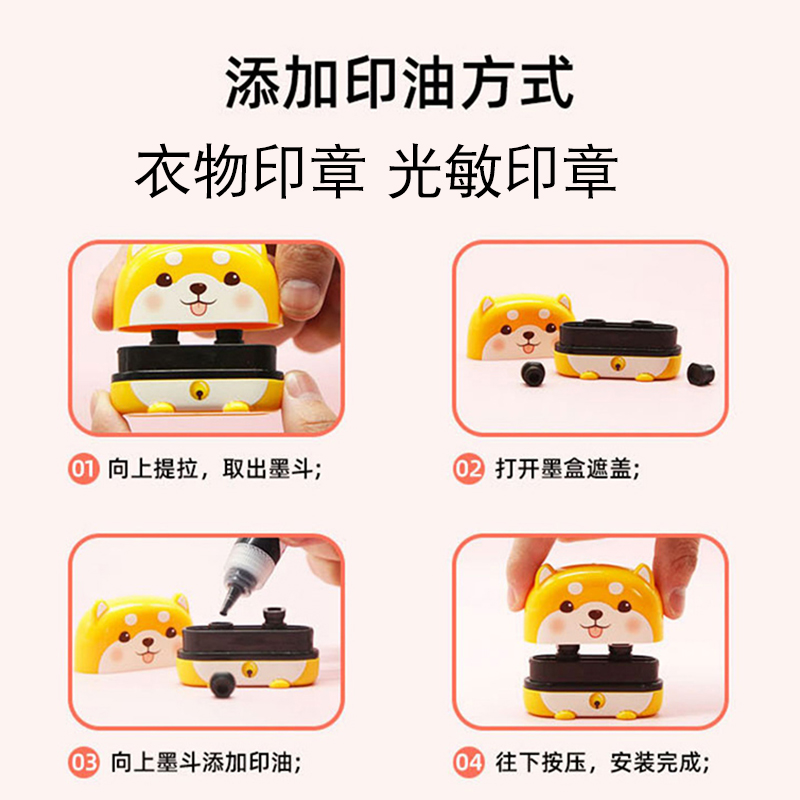 添加印油方式

衣物印章 光敏印章

01 向上提拉，取出墨斗；

02 打开墨盒遮盖；

03 向上墨斗添加印油；

04 往下按压，安装完成；