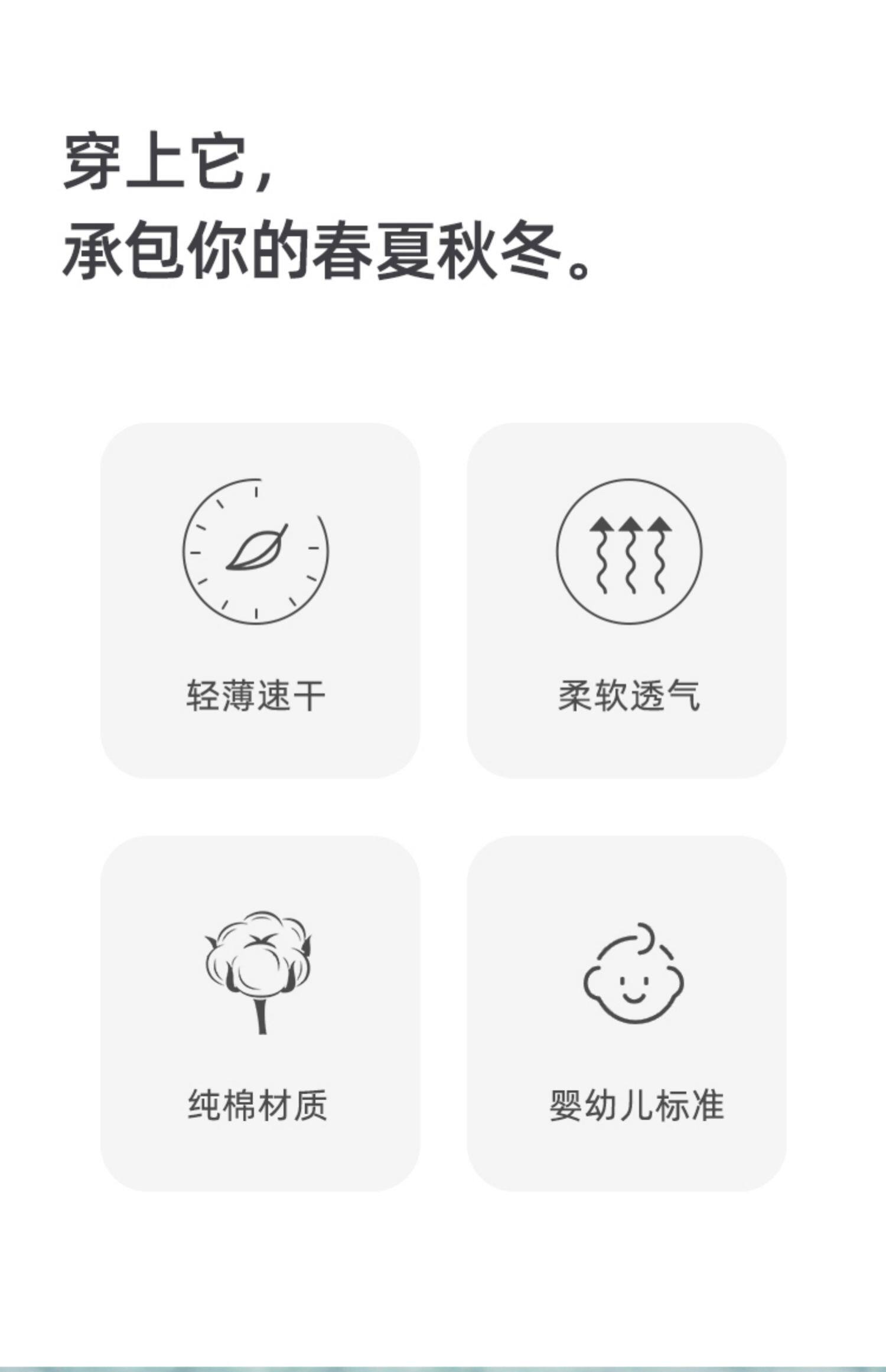 穿上它,
承包你的春夏秋冬。

轻薄速干

柔软透气

纯棉材质

婴幼儿标准