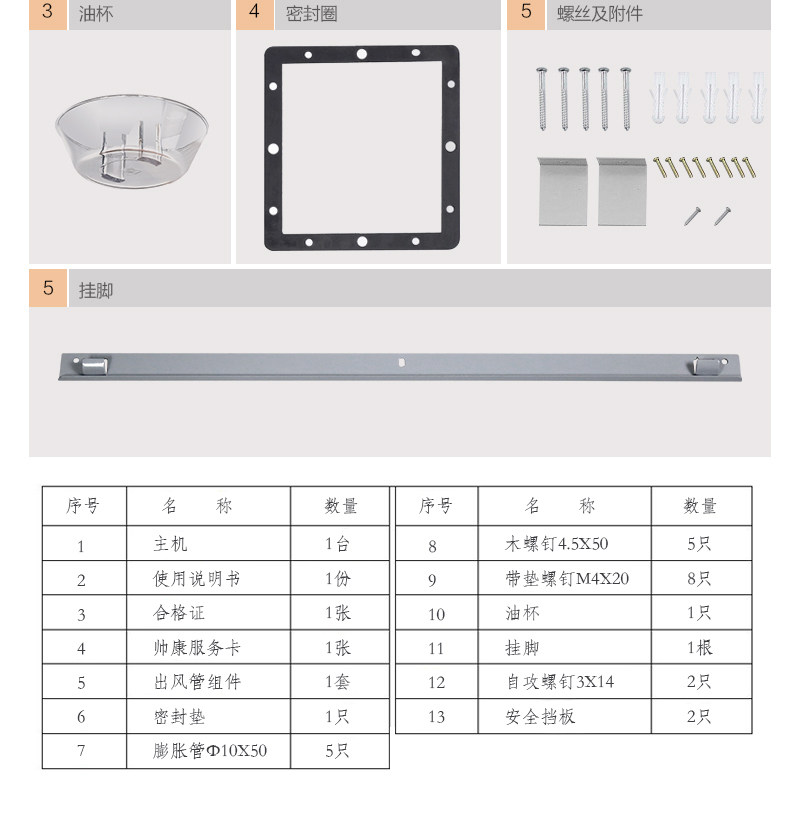 3 油杯

4 密封圈

5 螺丝及附件

5 挂脚

| 序号 | 名　　称 | 数量 |
|---|---|---|
| 1 | 主机 | 1台 |
| 2 | 使用说明书 | 1份 |
| 3 | 合格证 | 1张 |
| 4 | 帅康服务卡 | 1张 |
| 5 | 出风管组件 | 1套 |
| 6 | 密封垫 | 1只 |
| 7 | 膨胀管Φ10X50 | 5只 |

| 序号 | 名　　称 | 数量 |
|---|---|---|
| 8 | 木螺钉4.5X50 | 5只 |
| 9 | 带垫螺钉M4X20 | 8只 |
| 10 | 油杯 | 1只 |
| 11 | 挂脚 | 1根 |
| 12 | 自攻螺钉3X14 | 2只 |
| 13 | 安全挡板 | 2只 |