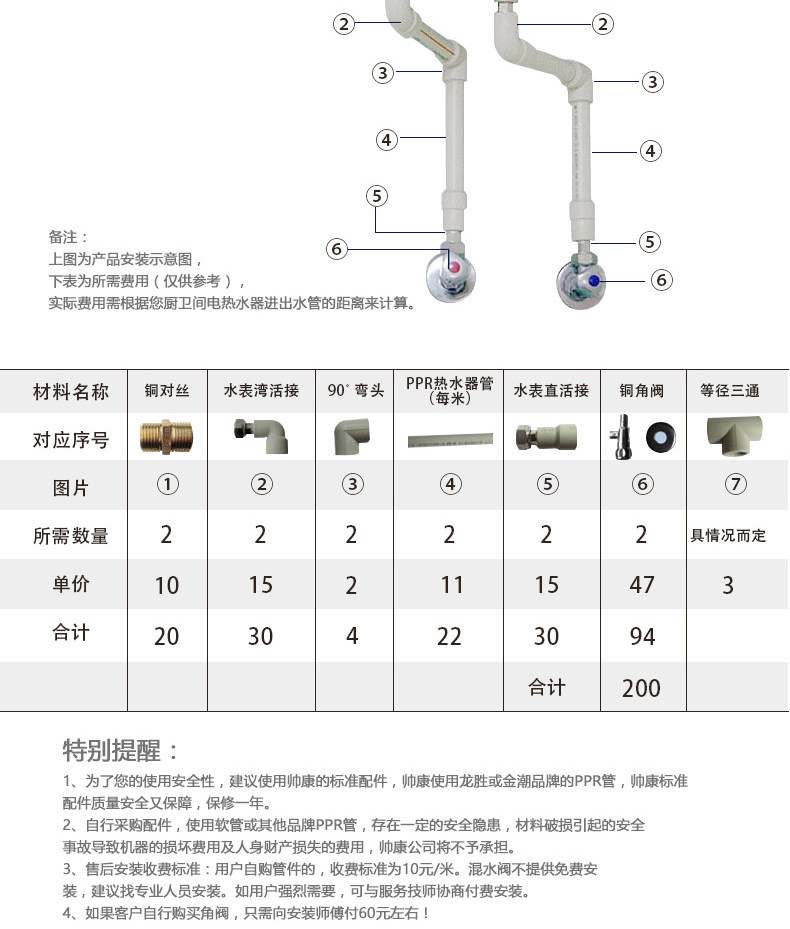 ②
③
④
⑤
⑥
②
③
④
⑤
⑥

备注：
上图为产品安装示意图，
下表为所需费用（仅供参考），
实际费用需根据您厨卫间电热水器进出水管的距离来计算。

| 材料名称 | 铜对丝 | 水表湾活接 | 90°弯头 | PPR热水器管（每米） | 水表直活接 | 铜角阀 | 等径三通 |
|---|---|---|---|---|---|---|---|
| 对应序号 | | | | | | | |
| 图片 | ① | ② | ③ | ④ | ⑤ | ⑥ | ⑦ |
| 所需数量 | 2 | 2 | 2 | 2 | 2 | 2 | 具情况而定 |
| 单价 | 10 | 15 | 2 | 11 | 15 | 47 | 3 |
| 合计 | 20 | 30 | 4 | 22 | 30 | 94 | |
| | | | | | 合计 | 200 | |

特别提醒：
1、为了您的使用安全性，建议使用帅康的标准配件，帅康使用龙胜或金潮品牌的PPR管，帅康标准配件质量安全又保障，保修一年。
2、自行采购配件，使用软管或其他品牌PPR管，存在一定的安全隐患，材料破损引起的安全事故导致机器的损坏费用及人身财产损失的费用，帅康公司将不予承担。
3、售后安装收费标准：用户自购管件的，收费标准为10元/米。混水阀不提供免费安装，建议找专业人员安装。如用户强烈需要，可与服务技师协商付费安装。
4、如果客户自行购买角阀，只需向安装师傅付60元左右！