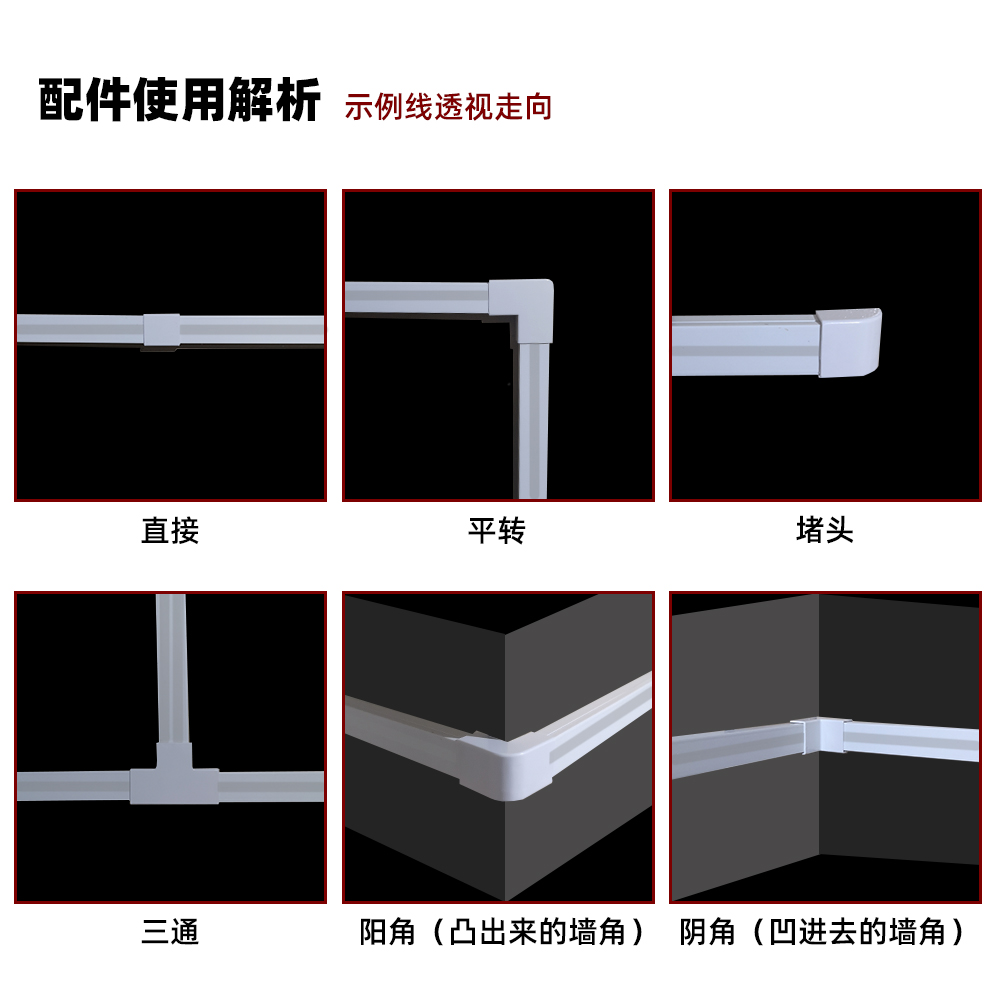 配件使用解析 示例线透视走向

直接

平转

堵头

三通

阳角（凸出来的墙角）

阴角（凹进去的墙角）