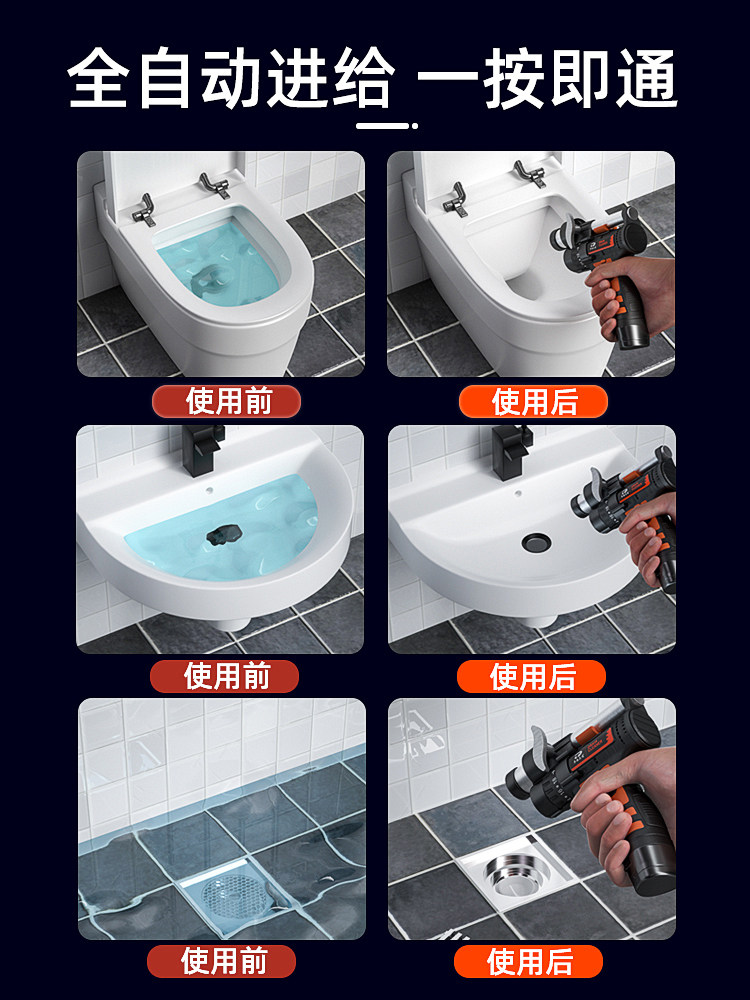 全自动进给 一按即通

使用前

使用后

使用前

使用后

使用前

使用后