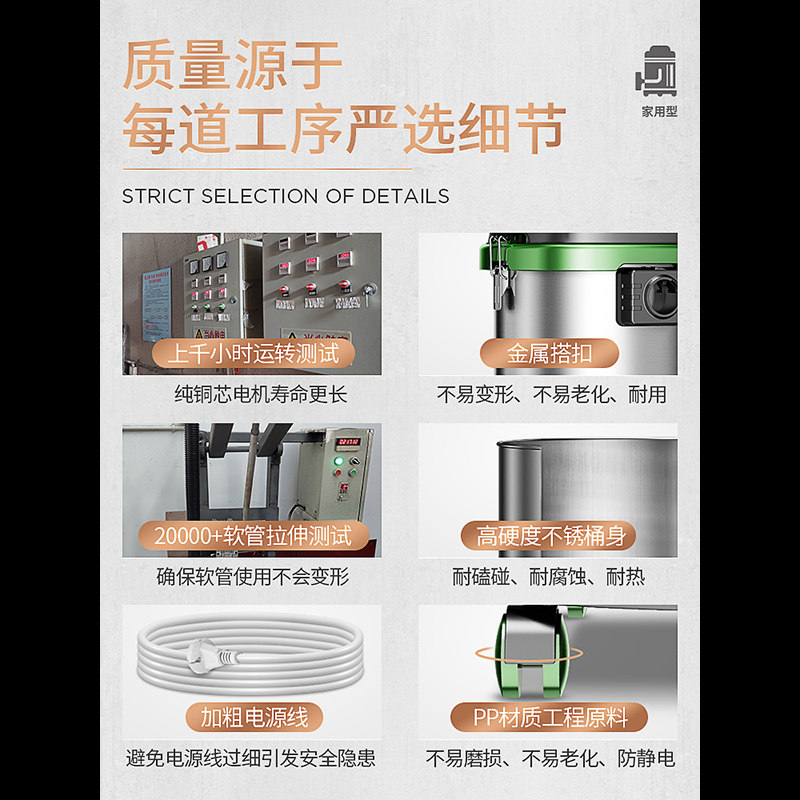 质量源于
每道工序严选细节

家用型

STRICT SELECTION OF DETAILS

上千小时运转测试
纯铜芯电机寿命更长

金属搭扣
不易变形、不易老化、耐用

20000+软管拉伸测试
确保软管使用不会变形

高硬度不锈桶身
耐磕碰、耐腐蚀、耐热

加粗电源线
避免电源线过细引发安全隐患

PP材质工程原料
不易磨损、不易老化、防静电