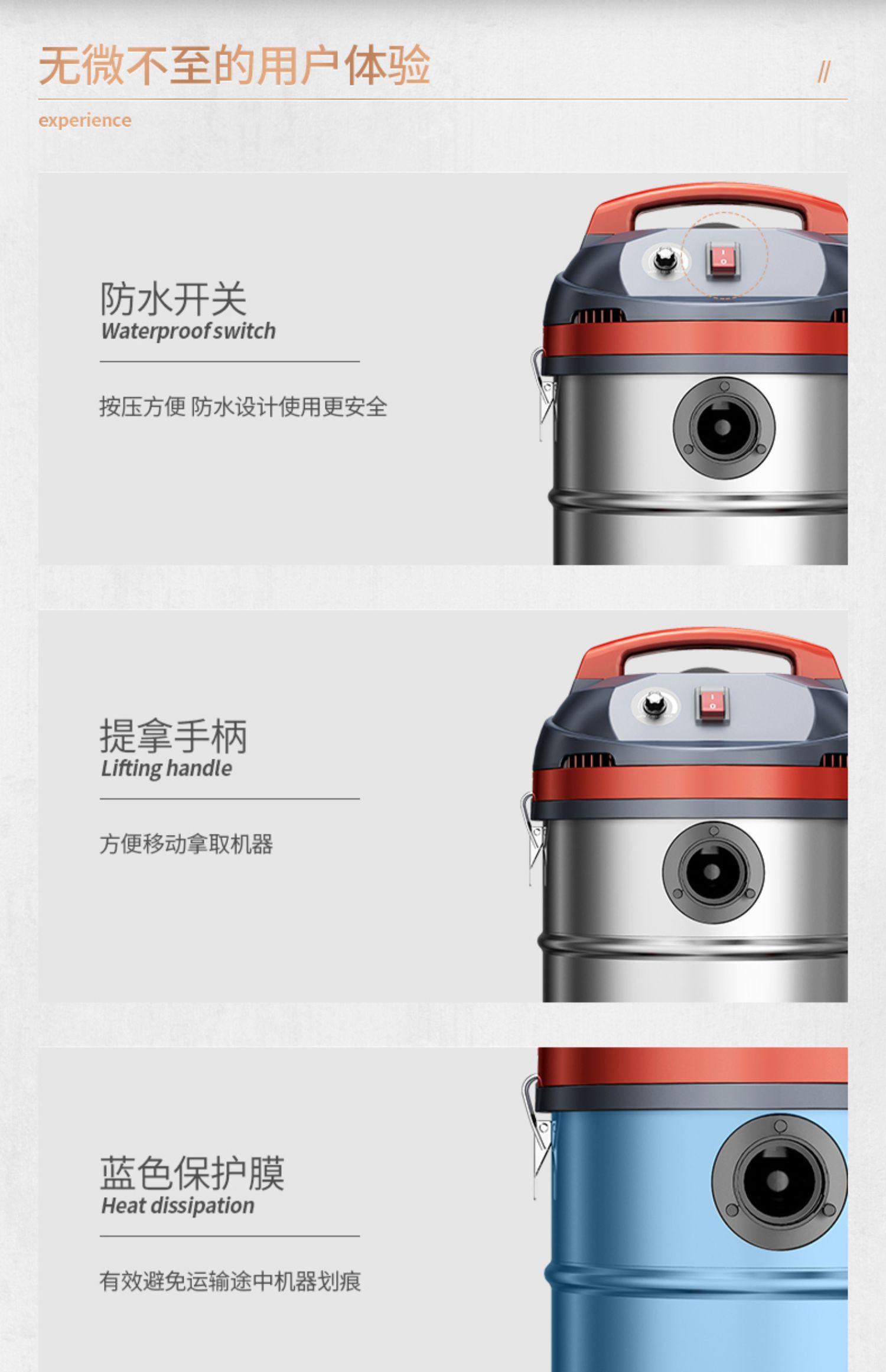 无微不至的用户体验

//

experience

防水开关
Waterproof switch

按压方便 防水设计使用更安全

提拿手柄
Lifting handle

方便移动拿取机器

蓝色保护膜
Heat dissipation

有效避免运输途中机器划痕