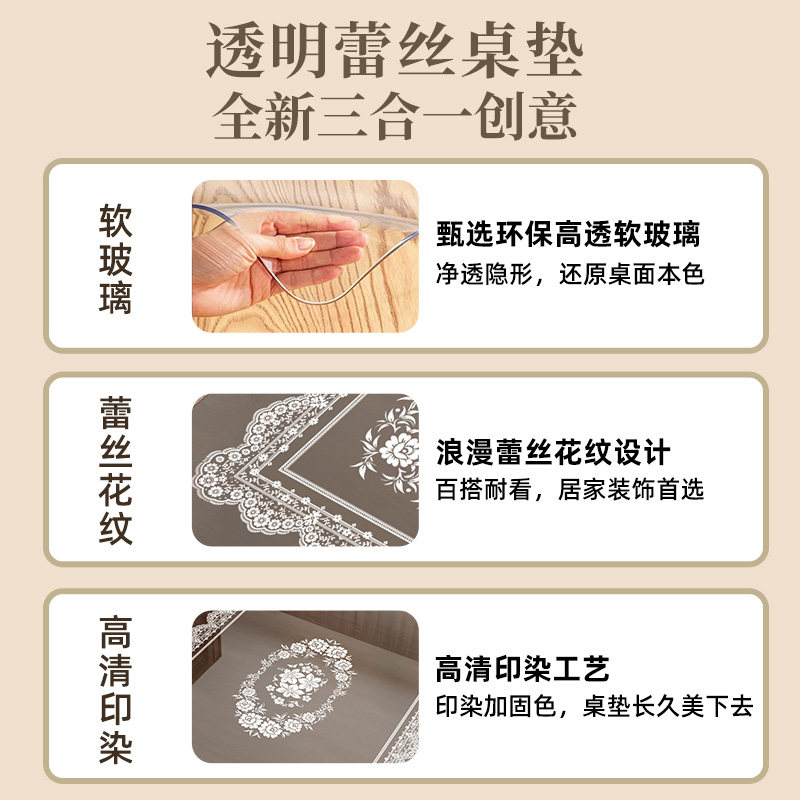 透明蕾丝桌垫
全新三合一创意

软玻璃

甄选环保高透软玻璃
净透隐形，还原桌面本色

蕾丝花纹

浪漫蕾丝花纹设计
百搭耐看，居家装饰首选

高清印染

高清印染工艺
印染加固色，桌垫长久美下去