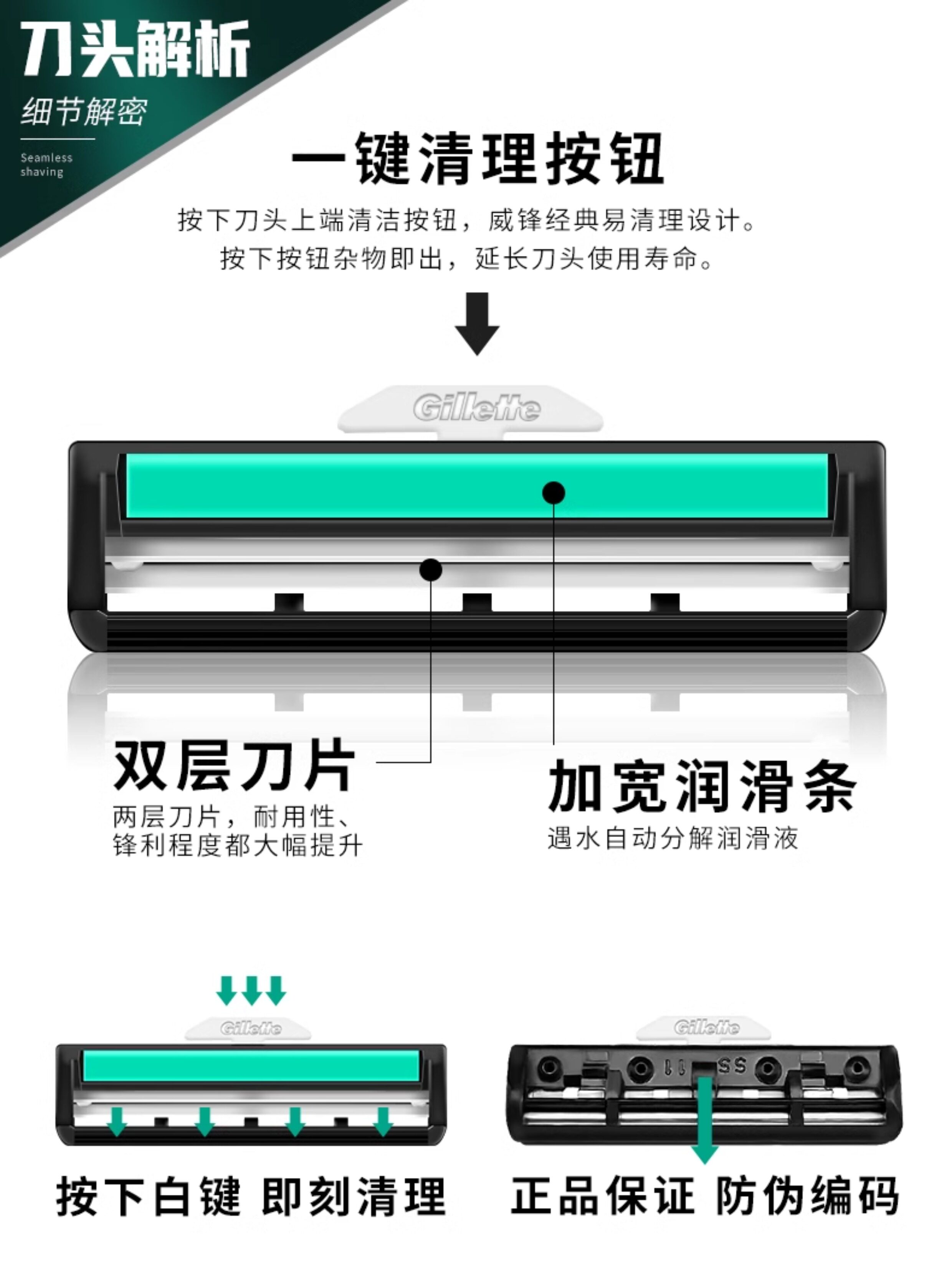 刀头解析
细节解密
Seamless shaving

一键清理按钮
按下刀头上端清洁按钮，威锋经典易清理设计。
按下按钮杂物即出，延长刀头使用寿命。

Gillette

双层刀片
两层刀片，耐用性、锋利程度都大幅提升

加宽润滑条
遇水自动分解润滑液

Gillette
按下白键 即刻清理

Gillette
SS
正品保证 防伪编码