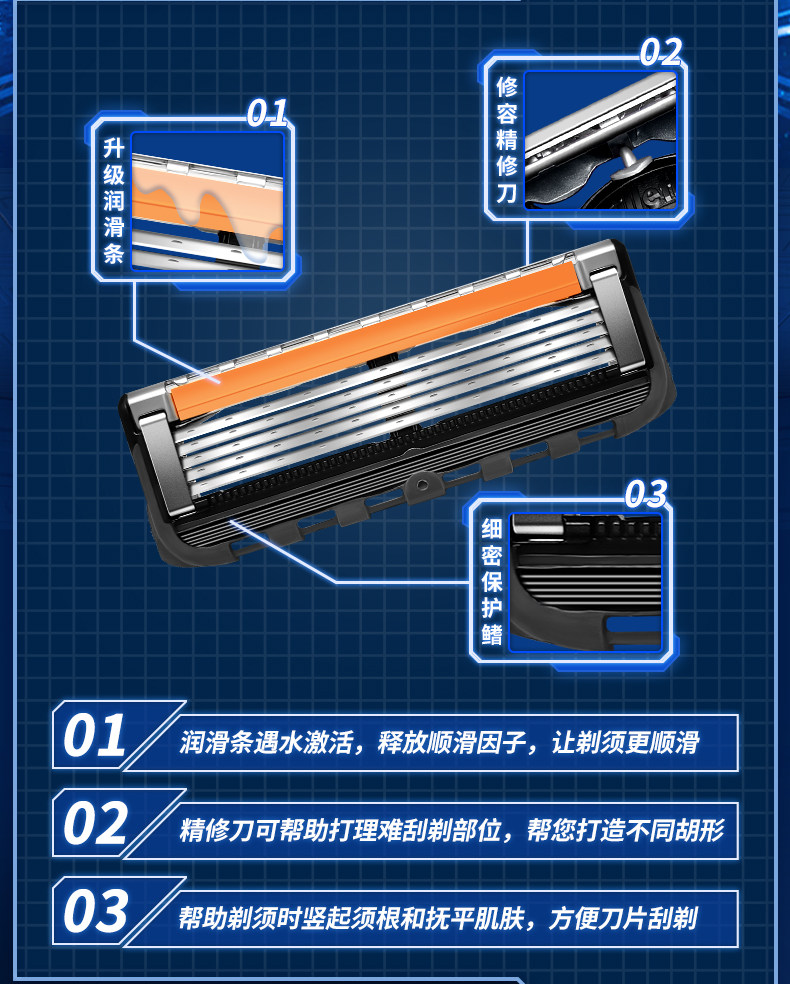 01
升级润滑条

02
修容精修刀

03
细密保护鳍

01 润滑条遇水激活，释放顺滑因子，让剃须更顺滑

02 精修刀可帮助打理难刮剃部位，帮您打造不同胡形

03 帮助剃须时竖起须根和抚平肌肤，方便刀片刮剃