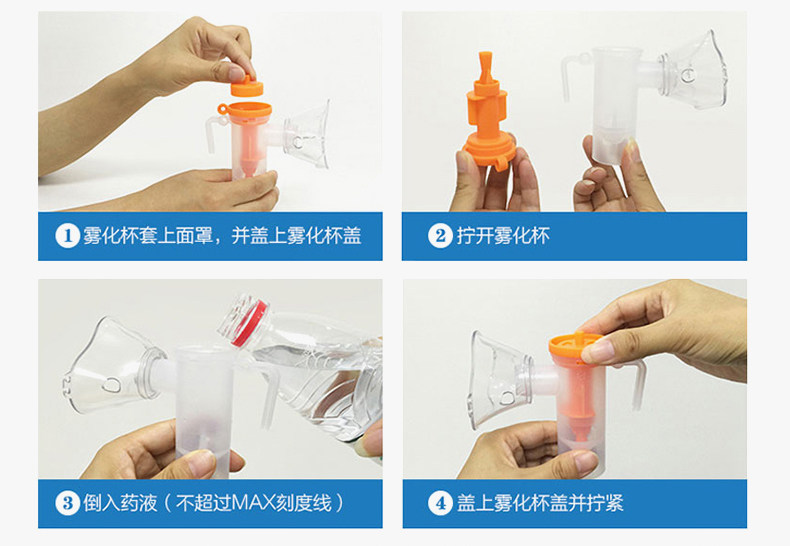 1 雾化杯套上面罩，并盖上雾化杯盖

2 拧开雾化杯

3 倒入药液（不超过MAX刻度线）

4 盖上雾化杯盖并拧紧