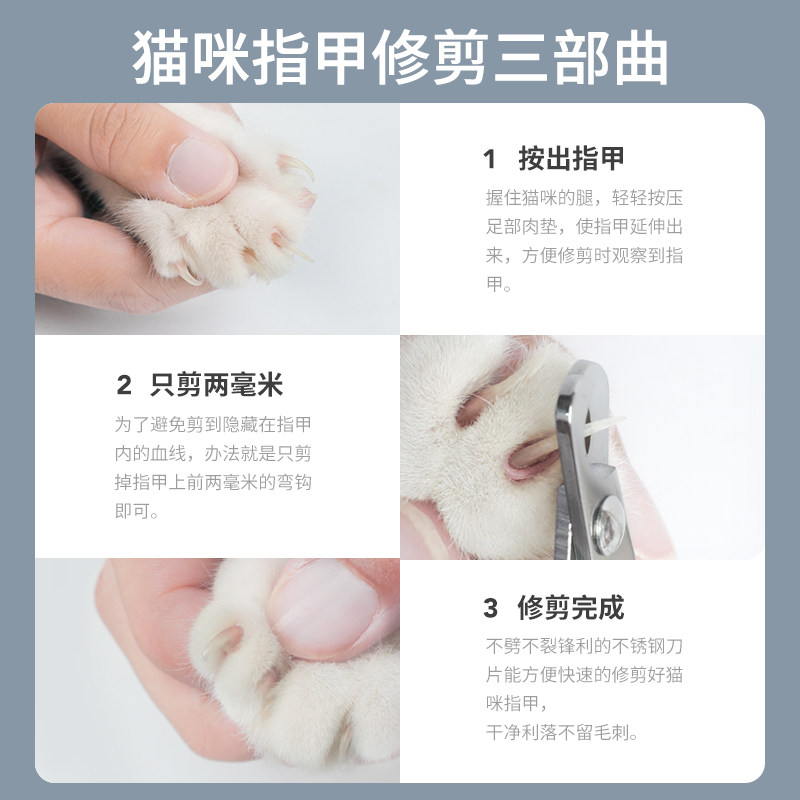 猫咪指甲修剪三部曲

1 按出指甲

握住猫咪的腿，轻轻按压足部肉垫，使指甲延伸出来，方便修剪时观察到指甲。

2 只剪两毫米

为了避免剪到隐藏在指甲内的血线，办法就是只剪掉指甲上前两毫米的弯钩即可。

3 修剪完成

不劈不裂锋利的不锈钢刀片能方便快速的修剪好猫咪指甲，
干净利落不留毛刺。