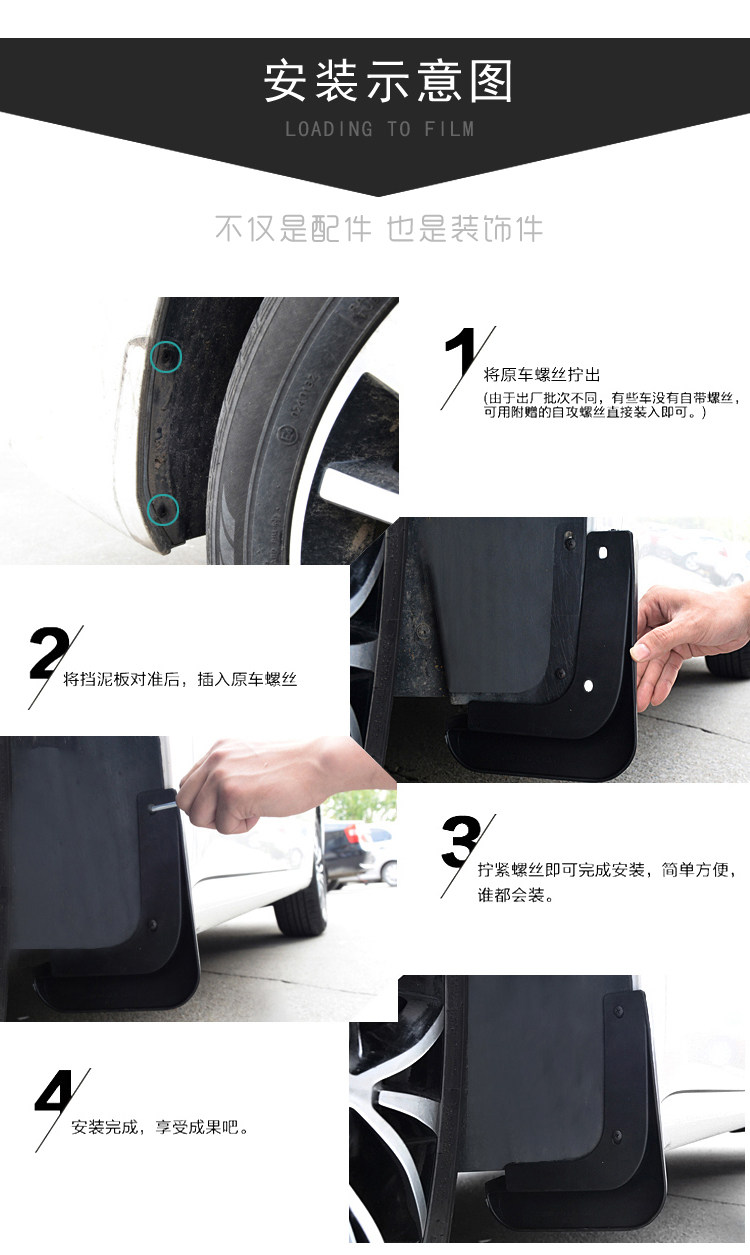 安装示意图

LOADING TO FILM

不仅是配件 也是装饰件

1

将原车螺丝拧出

(由于出厂批次不同，有些车没有自带螺丝，可用附赠的自攻螺丝直接装入即可。)

2

将挡泥板对准后，插入原车螺丝

3

拧紧螺丝即可完成安装，简单方便，谁都会装。

4

安装完成，享受成果吧。