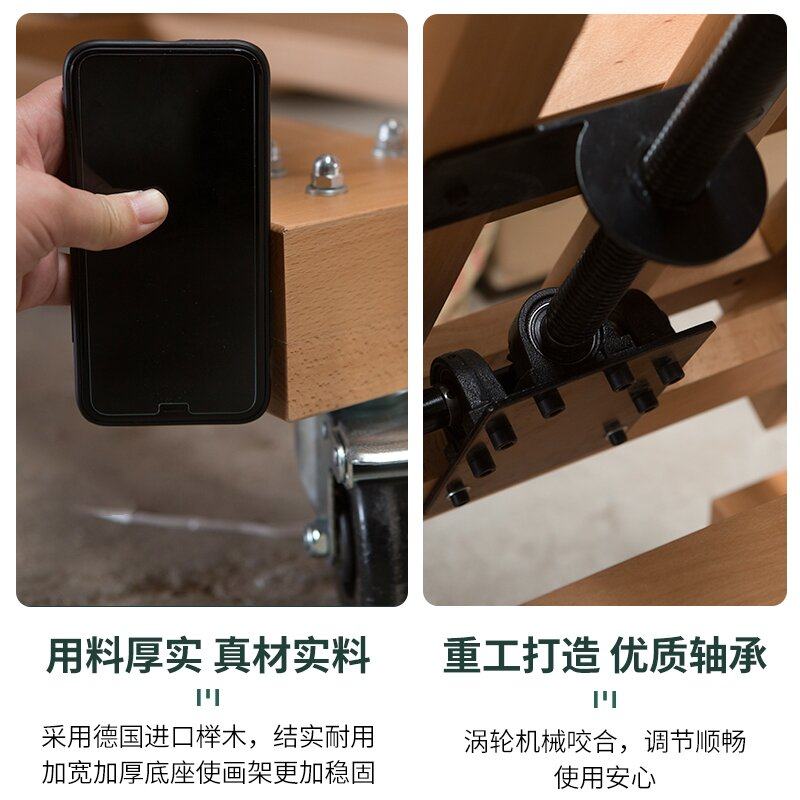 用料厚实 真材实料

采用德国进口榉木，结实耐用
加宽加厚底座使画架更加稳固

重工打造 优质轴承

涡轮机械咬合，调节顺畅
使用安心