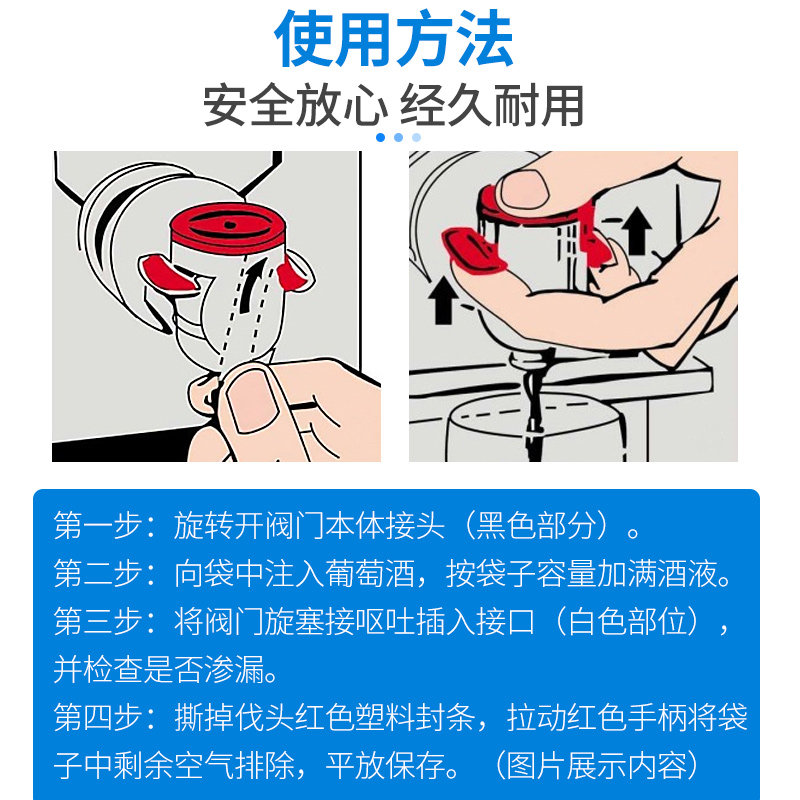 使用方法
安全放心 经久耐用

第一步：旋转开阀门本体接头（黑色部分）。
第二步：向袋中注入葡萄酒，按袋子容量加满酒液。
第三步：将阀门旋塞接呕吐插入接口（白色部位），并检查是否渗漏。
第四步：撕掉伐头红色塑料封条，拉动红色手柄将袋子中剩余空气排除，平放保存。（图片展示内容）