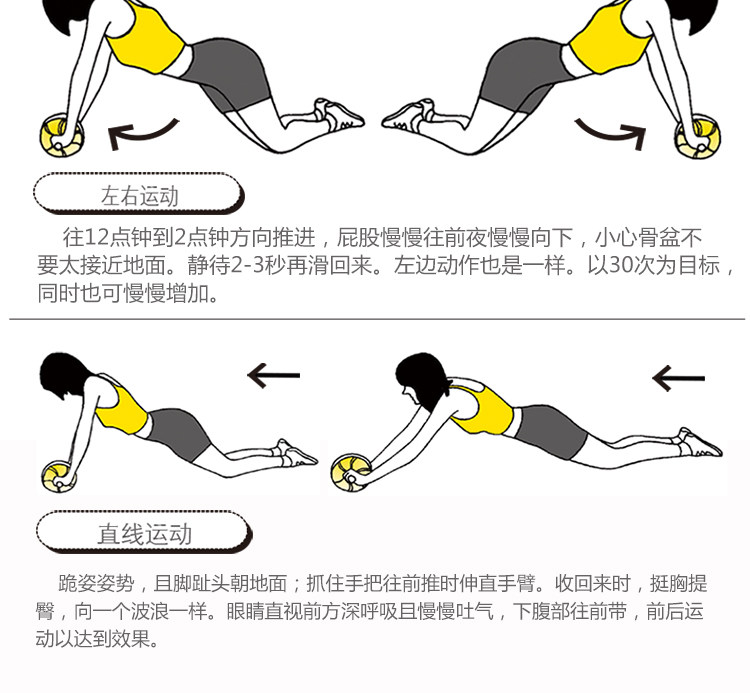 左右运动

往12点钟到2点钟方向推进，屁股慢慢往前夜慢慢向下，小心骨盆不要太接近地面。静待2-3秒再滑回来。左边动作也是一样。以30次为目标，同时也可慢慢增加。

直线运动

跪姿姿势，且脚趾头朝地面；抓住手把往前推时伸直手臂。收回来时，挺胸提臀，向一个波浪一样。眼睛直视前方深呼吸且慢慢吐气，下腹部往前带，前后运动以达到效果。