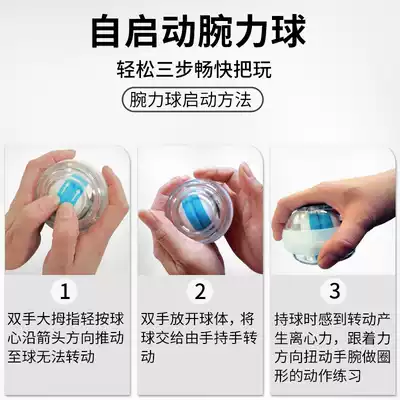 自启动腕力球

轻松三步畅快把玩

腕力球启动方法

1

双手大拇指轻按球心沿箭头方向推动至球无法转动

2

双手放开球体，将球交给由手持手转动

3

持球时感到转动产生离心力，跟着力方向扭动手腕做圈形的动作练习