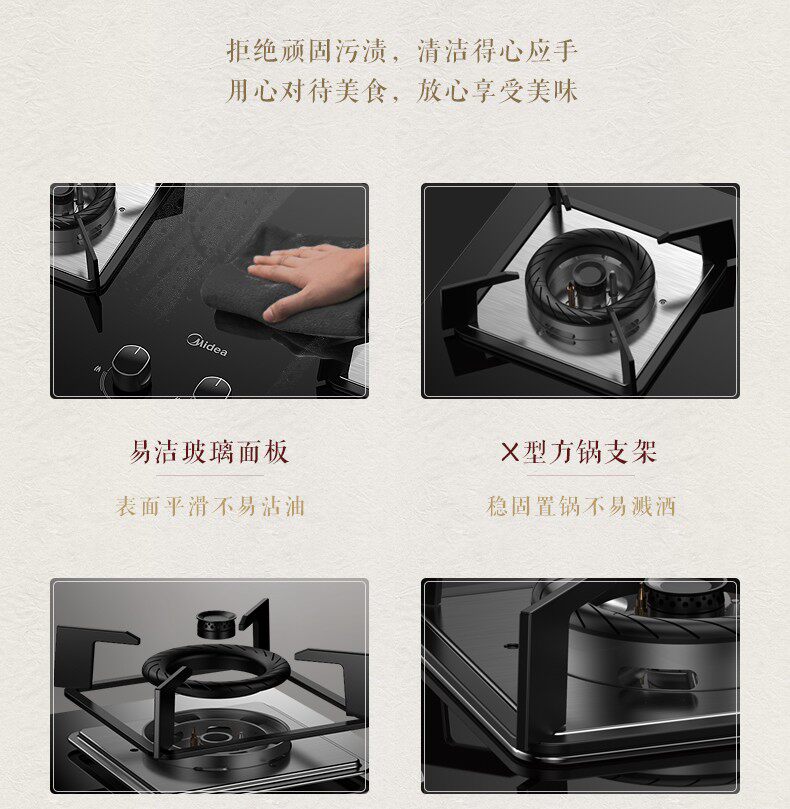 拒绝顽固污渍，清洁得心应手
用心对待美食，放心享受美味

Midea

易洁玻璃面板

表面平滑不易沾油

X型方锅支架

稳固置锅不易溅洒