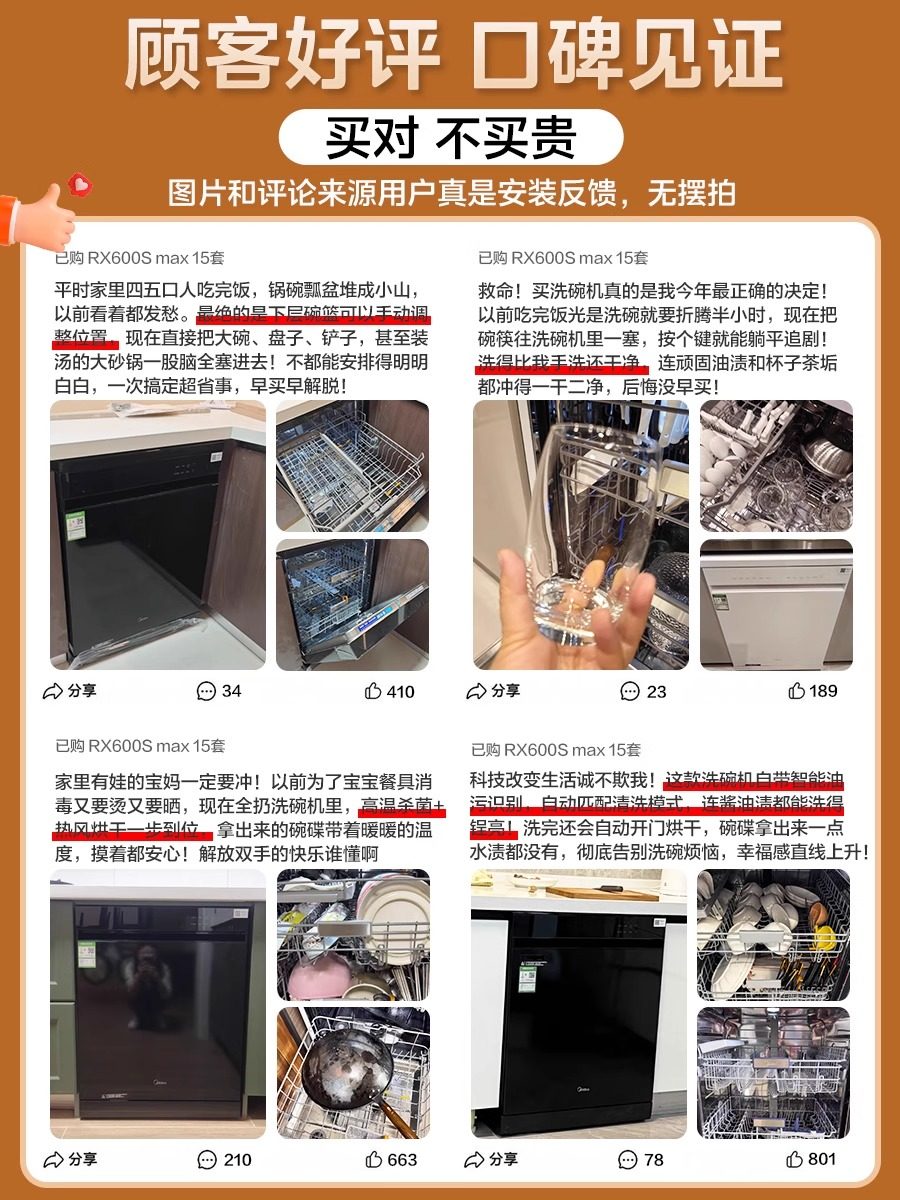 顾客好评 口碑见证

买对 不买贵

图片和评论来源用户真是安装反馈，无摆拍

已购 RX600S max 15套

平时家里四五口人吃完饭，锅碗瓢盆堆成小山，以前看着都发愁。最绝的是下层碗篮可以手动调整位置，现在直接把大碗、盘子、铲子，甚至装汤的大砂锅一股脑全塞进去！不都能安排得明明白白，一次搞定超省事，早买早解脱！

分享 34 410

已购 RX600S max 15套

救命！买洗碗机真的是我今年最正确的决定！以前吃完饭光是洗碗就要折腾半小时，现在把碗筷往洗碗机里一塞，按个键就能躺平追剧！洗得比我手洗还干净，连顽固油渍和杯子茶垢都冲得一干二净，后悔没早买！

分享 23 189

已购 RX600S max 15套

家里有娃的宝妈一定要冲！以前为了宝宝餐具消毒又要烫又要晒，现在全扔洗碗机里，高温杀菌+热风烘干一步到位，拿出来的碗碟带着暖暖的温度，摸着都安心！解放双手的快乐谁懂啊

分享 210 663

已购 RX600S max 15套

科技改变生活诚不欺我！这款洗碗机自带智能油污识别，自动匹配清洗模式，连酱油渍都能洗得锃亮！洗完还会自动开门烘干，碗碟拿出来一点水渍都没有，彻底告别洗碗烦恼，幸福感直线上升！

分享 78 801