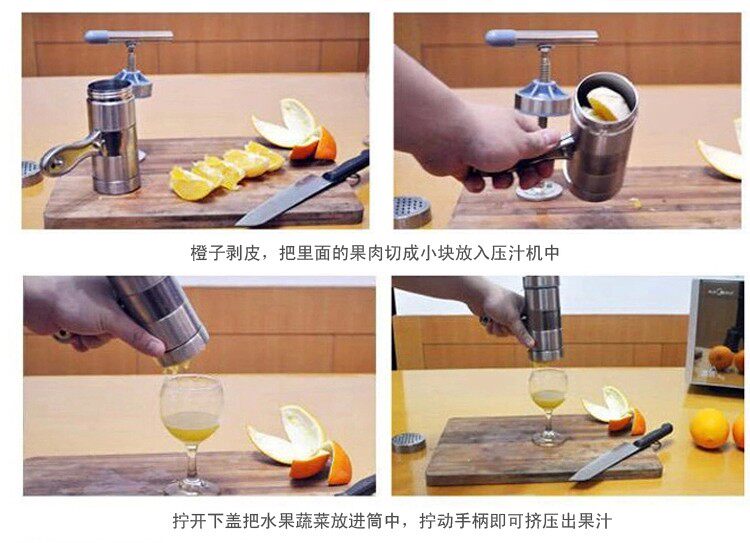 橙子剥皮，把里面的果肉切成小块放入压汁机中

拧开下盖把水果蔬菜放进筒中，拧动手柄即可挤压出果汁