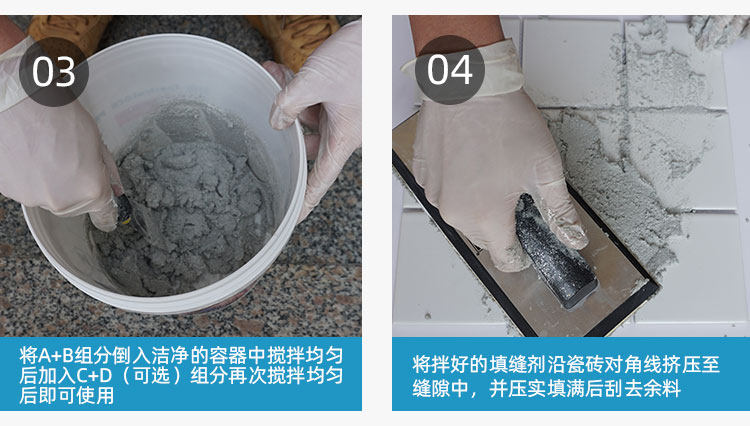 03

将A+B组分倒入洁净的容器中搅拌均匀后加入C+D（可选）组分再次搅拌均匀后即可使用

04

将拌好的填缝剂沿瓷砖对角线挤压至缝隙中，并压实填满后刮去余料