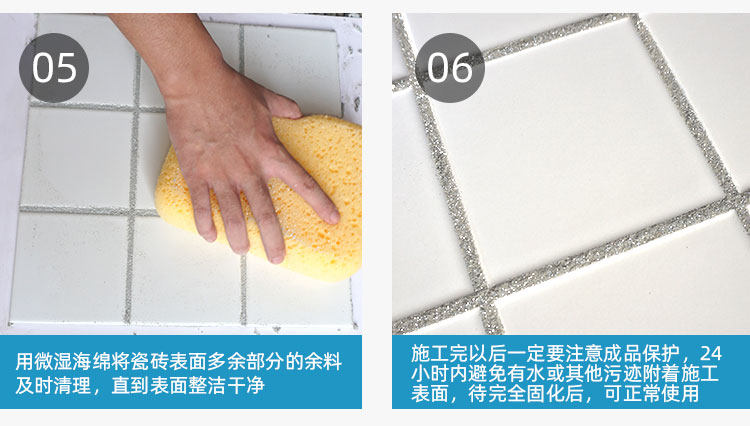 05

用微湿海绵将瓷砖表面多余部分的余料及时清理，直到表面整洁干净

06

施工完以后一定要注意成品保护，24小时内避免有水或其他污迹附着施工表面，待完全固化后，可正常使用