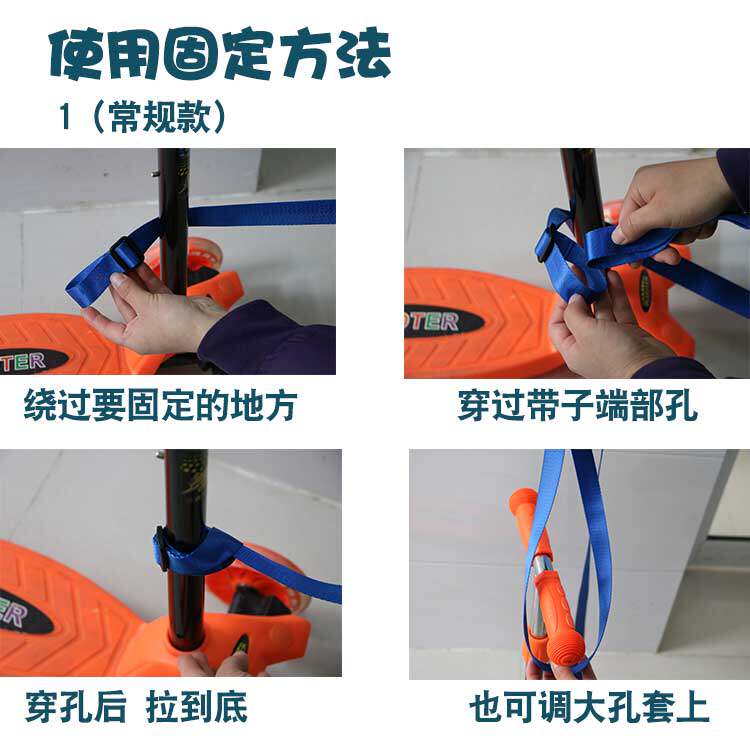 使用固定方法

1（常规款）

TER

OTER

绕过要固定的地方

穿过带子端部孔

ER

穿孔后 拉到底

也可调大孔套上