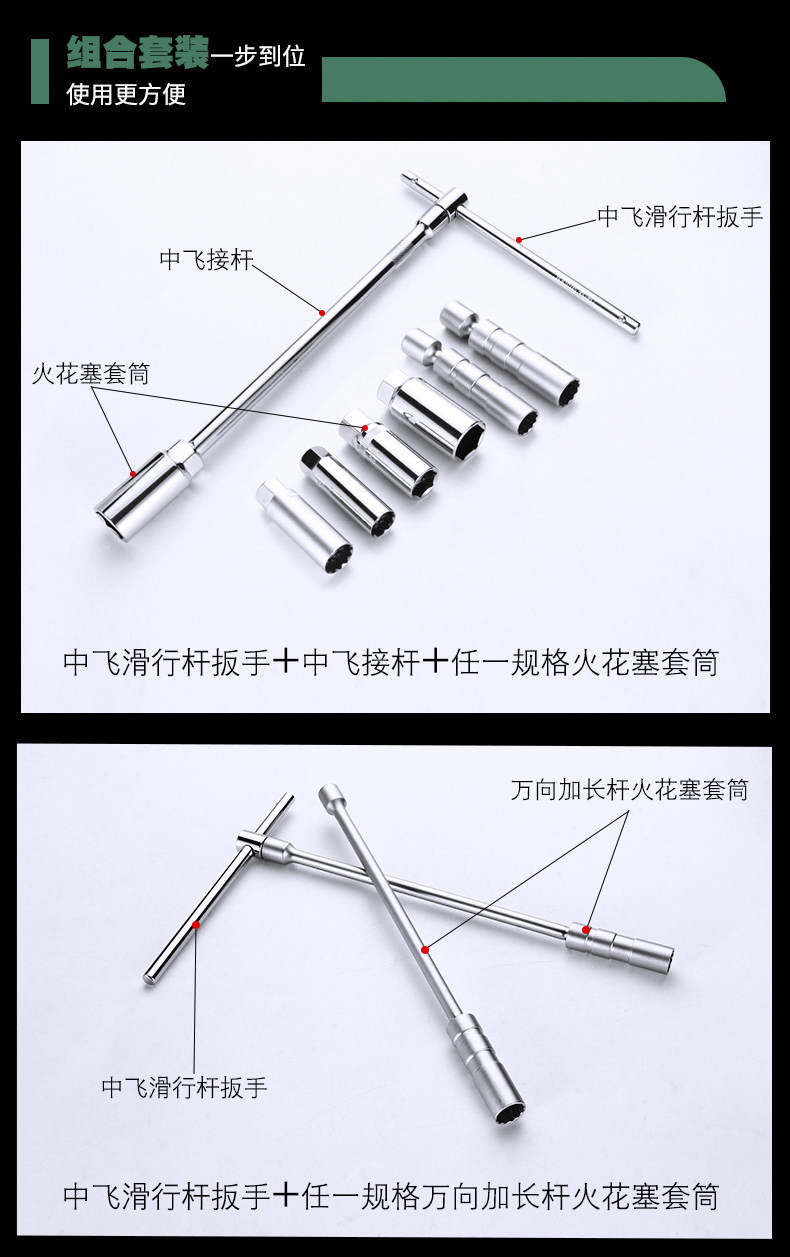 组合套装一步到位
使用更方便

中飞滑行杆扳手
中飞接杆
火花塞套筒

中飞滑行杆扳手＋中飞接杆＋任一规格火花塞套筒

万向加长杆火花塞套筒
中飞滑行杆扳手

中飞滑行杆扳手＋任一规格万向加长杆火花塞套筒