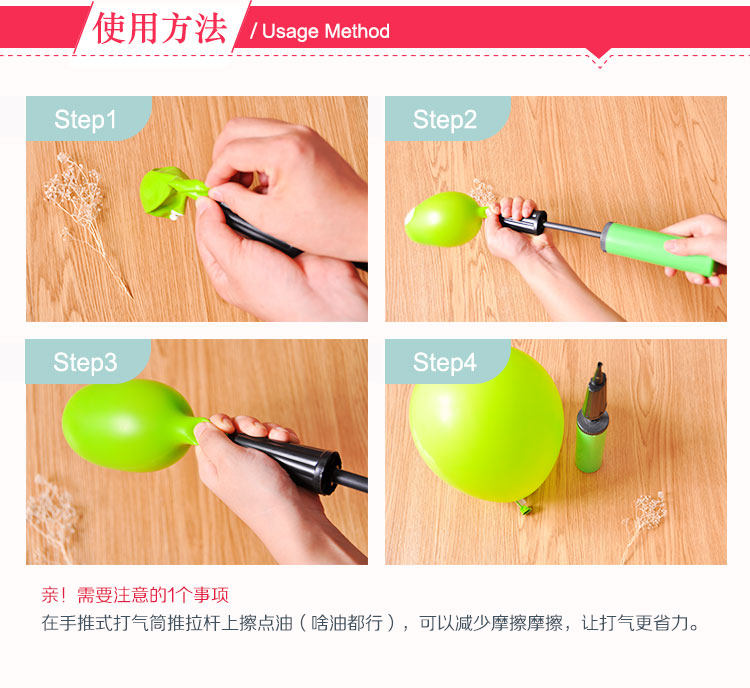 使用方法 / Usage Method

Step1

Step2

Step3

Step4

亲！需要注意的1个事项
在手推式打气筒推拉杆上擦点油（啥油都行），可以减少摩擦摩擦，让打气更省力。