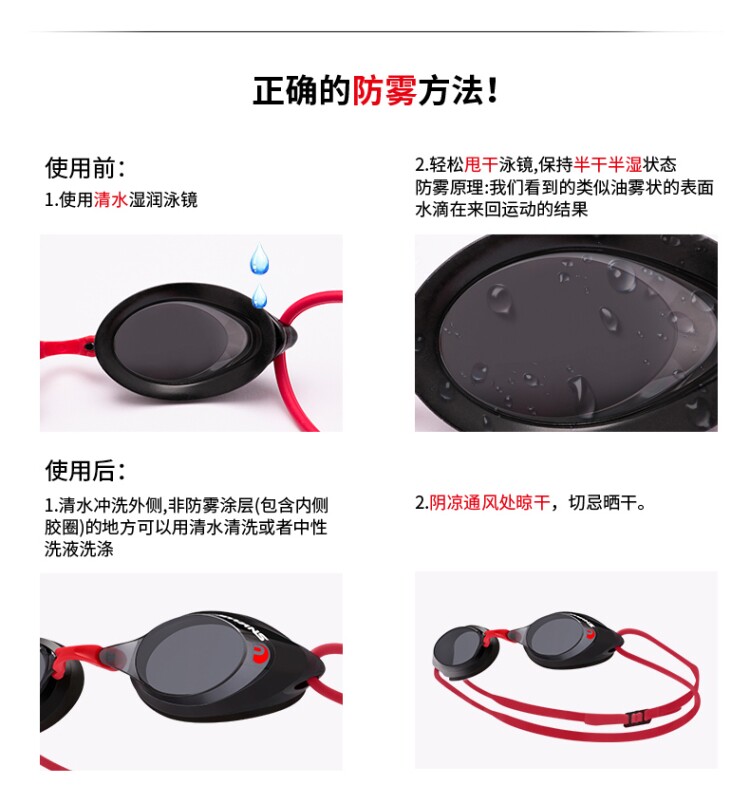 正确的防雾方法!

使用前:

1.使用清水湿润泳镜

2.轻松甩干泳镜,保持半干半湿状态
防雾原理:我们看到的类似油雾状的表面水滴在来回运动的结果

使用后:

1.清水冲洗外侧,非防雾涂层(包含内侧胶圈)的地方可以用清水清洗或者中性洗液洗涤

2.阴凉通风处晾干,切忌晒干。

SWANS