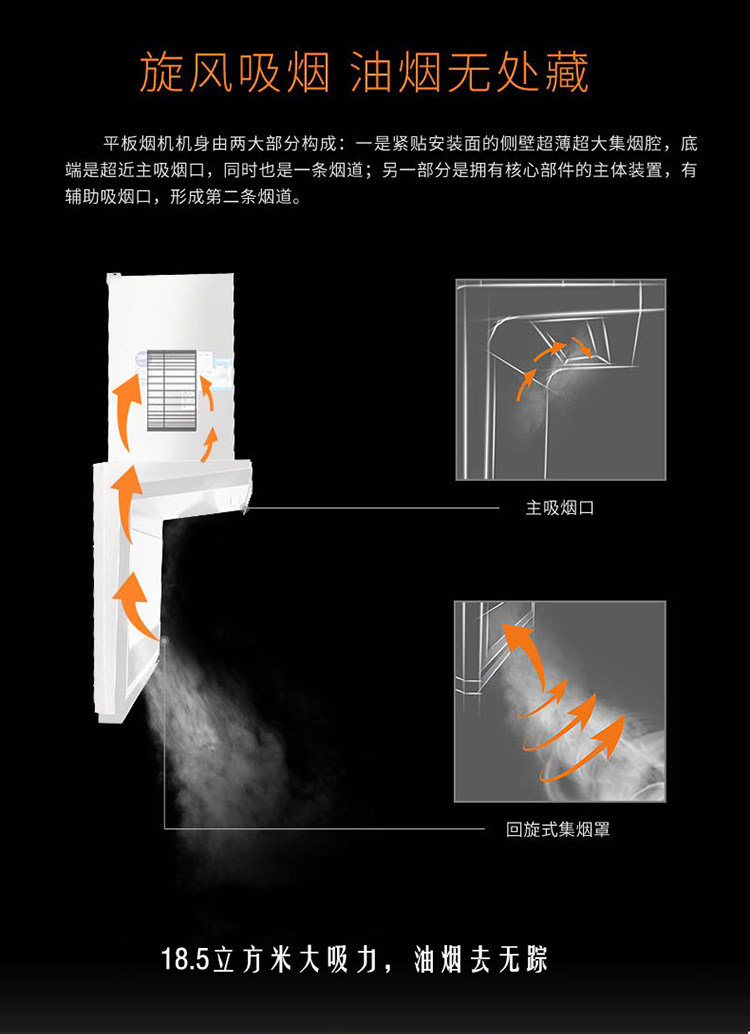 旋风吸烟 油烟无处藏

平板烟机机身由两大部分构成：一是紧贴安装面的侧壁超薄超大集烟腔，底端是超近主吸烟口，同时也是一条烟道；另一部分是拥有核心部件的主体装置，有辅助吸烟口，形成第二条烟道。

主吸烟口

回旋式集烟罩

18.5立方米大吸力，油烟去无踪